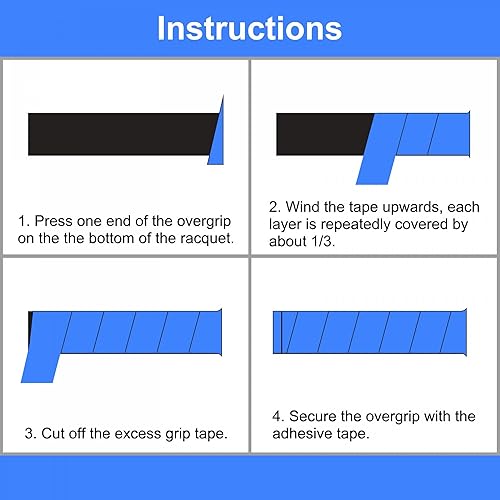 Instructions

1. Press one end of the overgrip on the the bottom of the racquet.

2. Wind the tape upwards, each layer is repeatedly covered by about 1/3.

3. Cut off the excess grip tape.

4. Secure the overgrip with the adhesive tape.