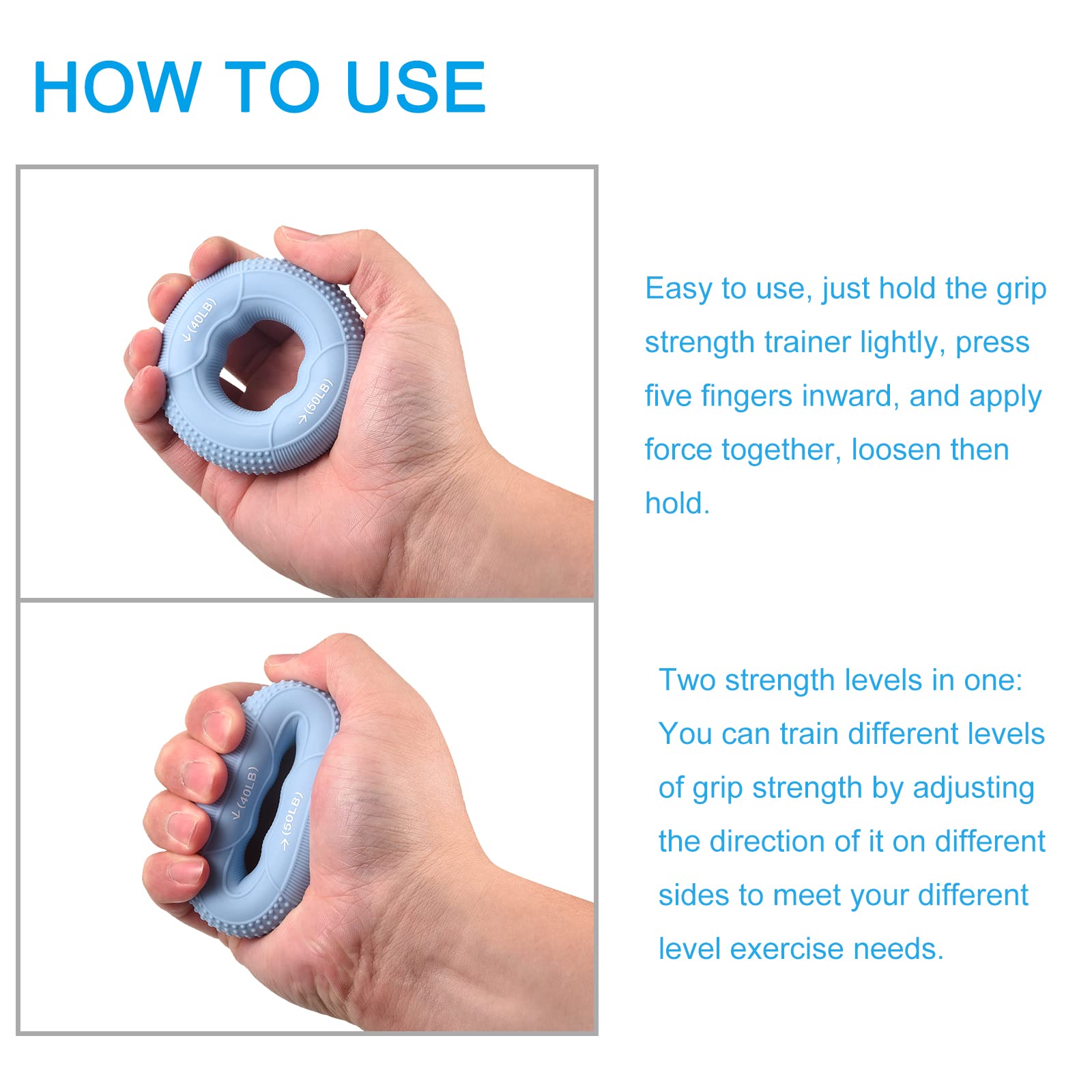 HOW TO USE

(40LB)
(50LB)

Easy to use, just hold the grip strength trainer lightly, press five fingers inward, and apply force together, loosen then hold.

(40LB)
(50LB)

Two strength levels in one: You can train different levels of grip strength by adjusting the direction of it on different sides to meet your different level exercise needs.