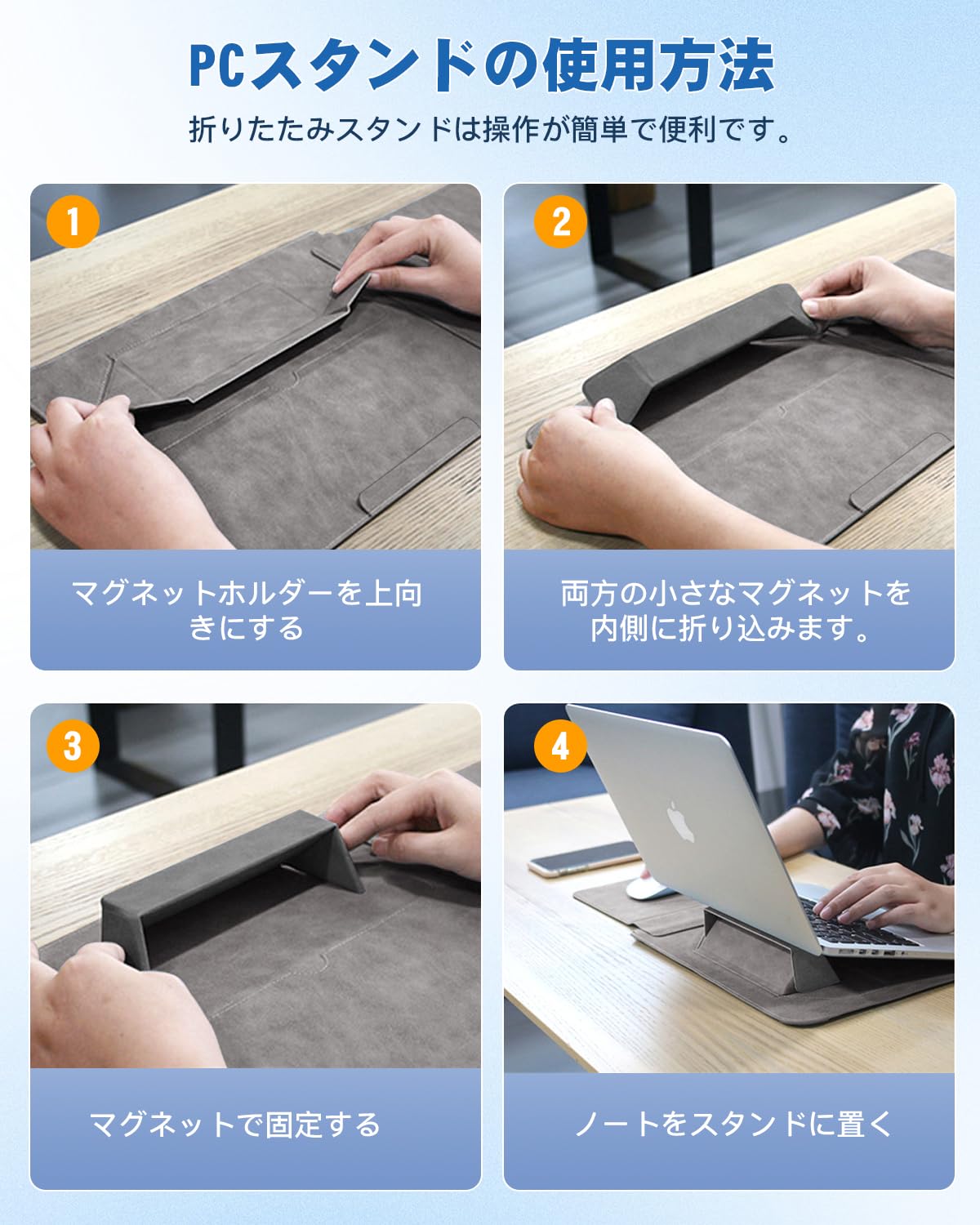 PCスタンドの使用方法

折りたたみスタンドは操作が簡単で便利です。

1

マグネットホルダーを上向きにする

2

両方の小さなマグネットを内側に折り込みます。

3

マグネットで固定する

4

ノートをスタンドに置く