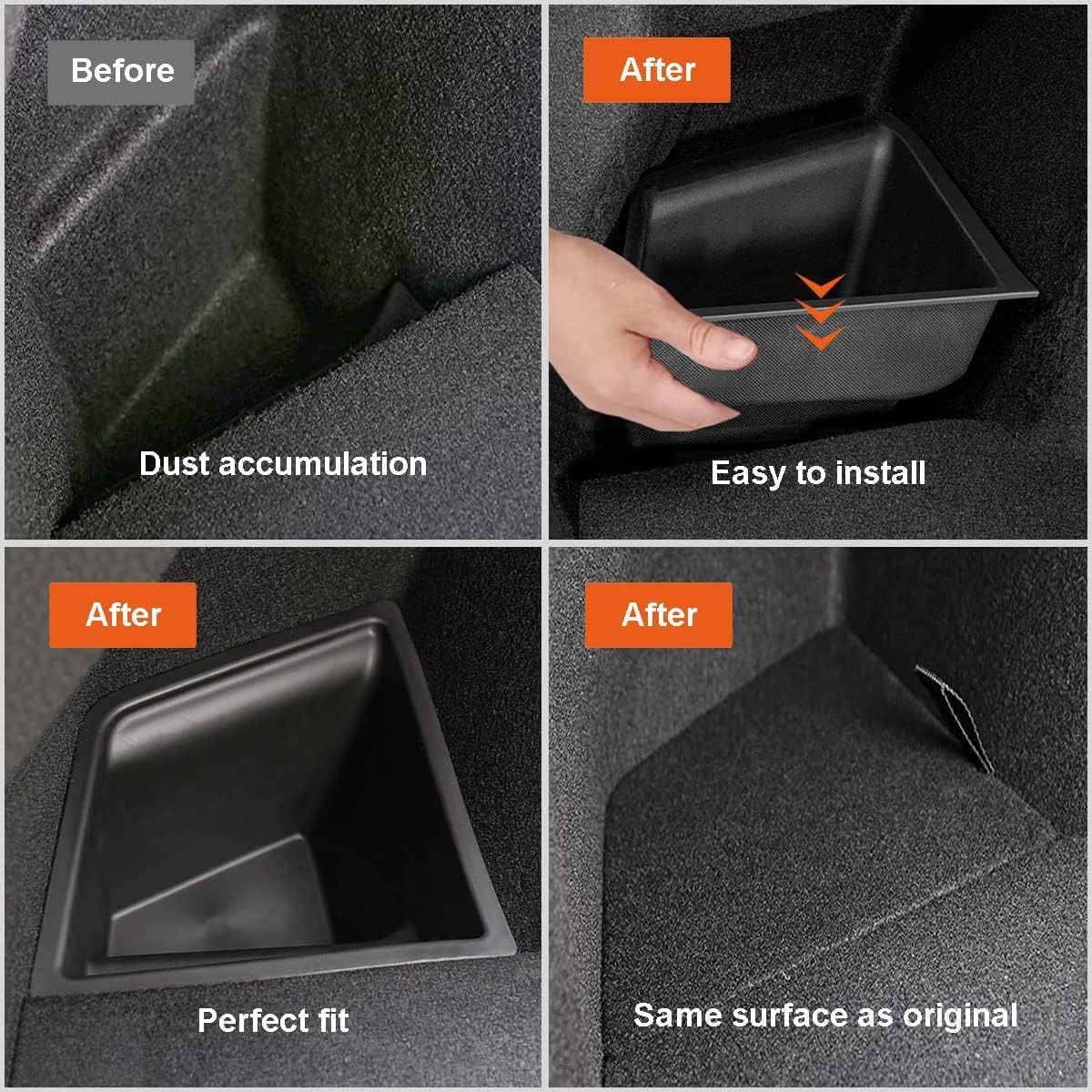 Before

Dust accumulation

After

Easy to install

After

Perfect fit

After

Same surface as original