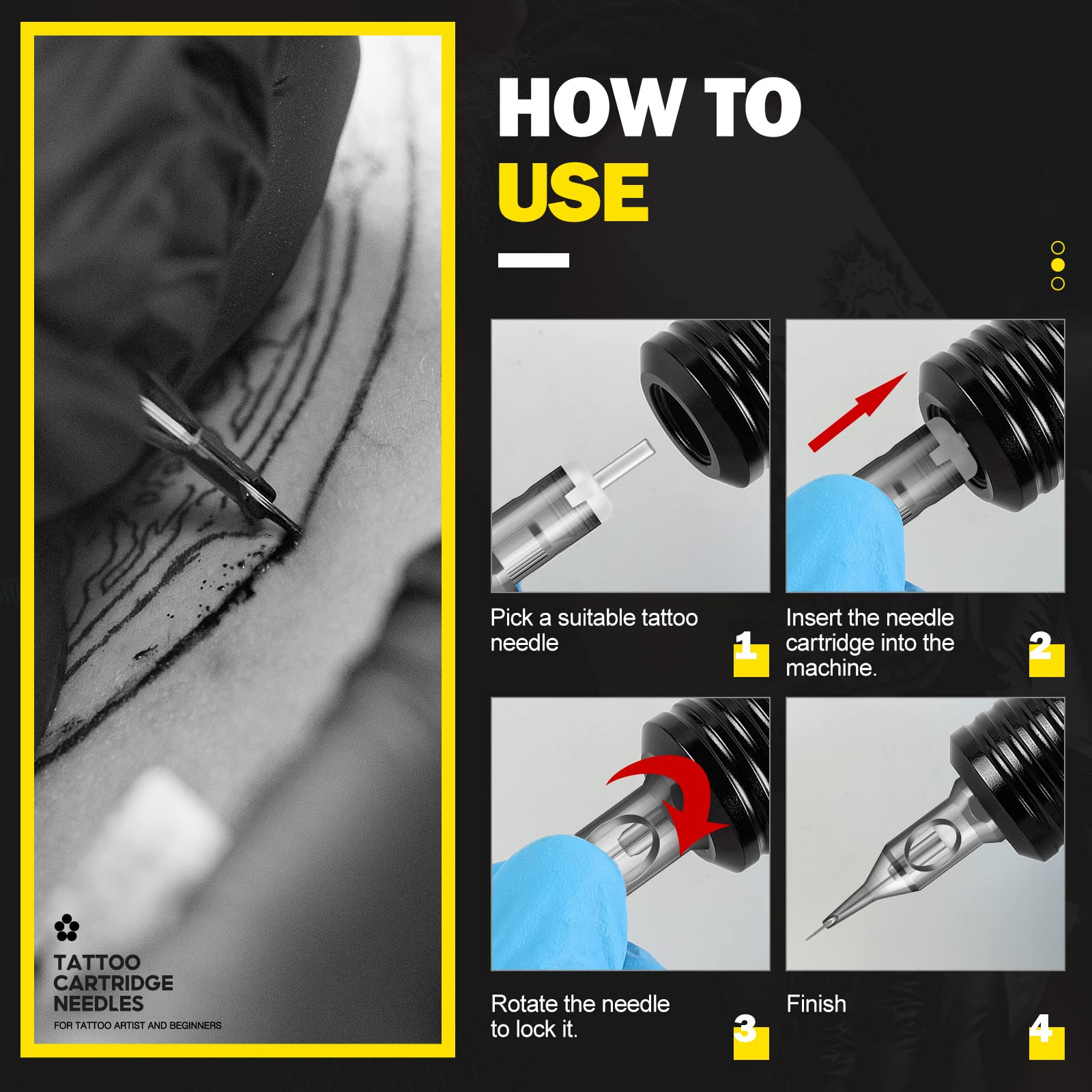 TATTOO
CARTRIDGE
NEEDLES
FOR TATTOO ARTIST AND BEGINNERS

HOW TO
USE

Pick a suitable tattoo needle

1

Insert the needle cartridge into the machine.

2

Rotate the needle to lock it.

3

Finish

4