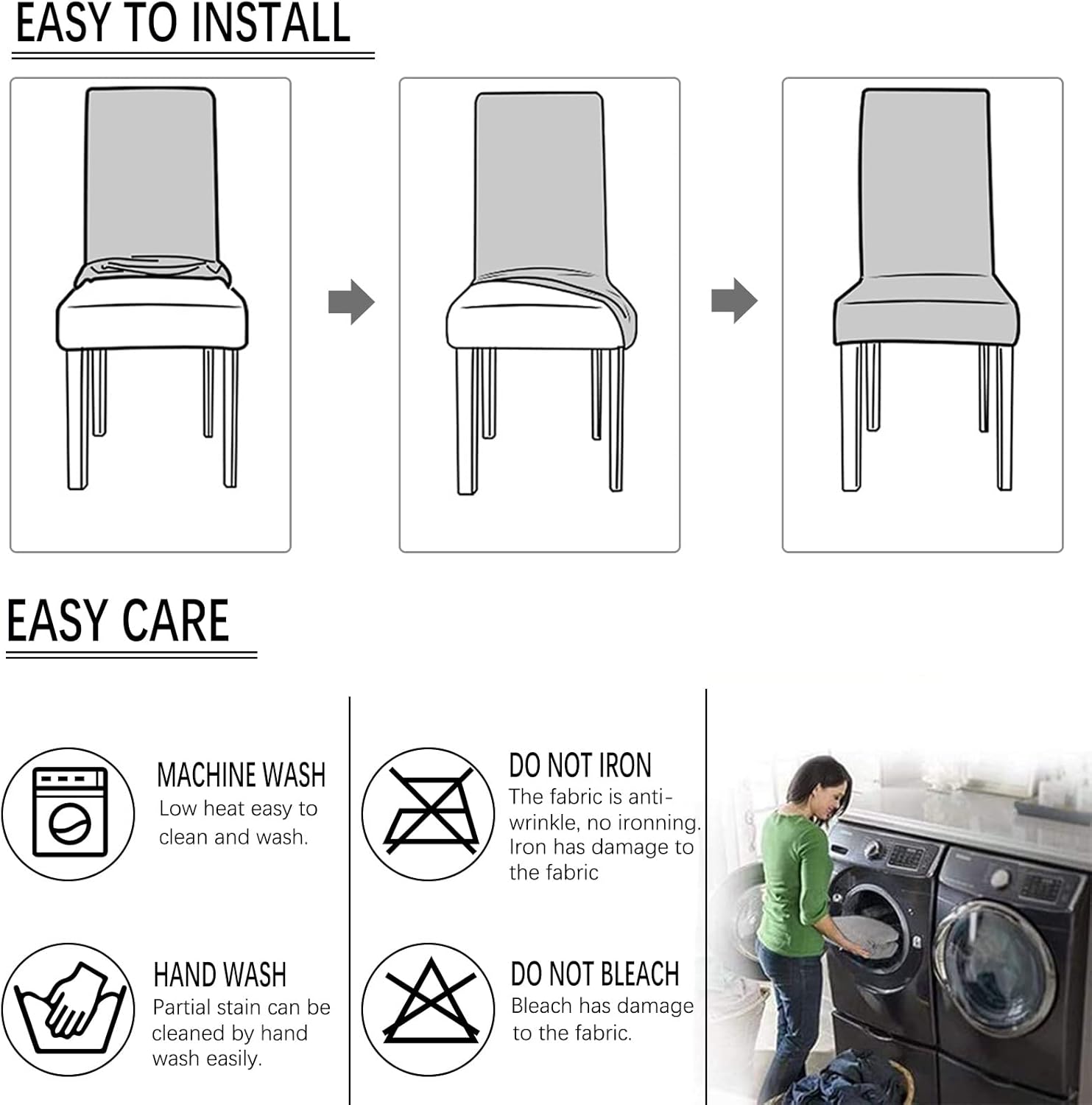 EASY TO INSTALL

EASY CARE

MACHINE WASH
Low heat easy to clean and wash.

HAND WASH
Partial stain can be cleaned by hand wash easily.

DO NOT IRON
The fabric is anti-wrinkle, no ironning. Iron has damage to the fabric

DO NOT BLEACH
Bleach has damage to the fabric.