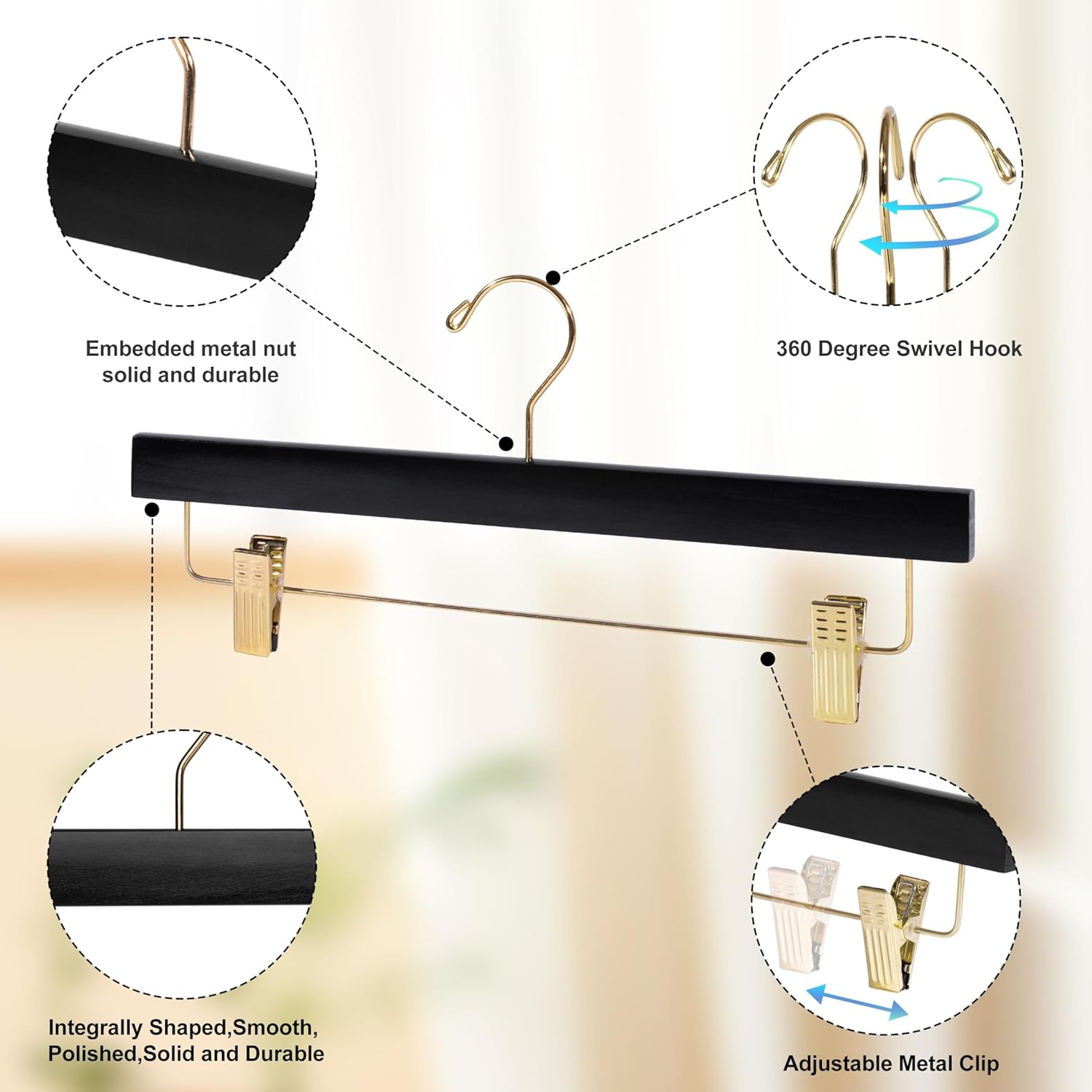 Embedded metal nut
solid and durable

360 Degree Swivel Hook

Integrally Shaped,Smooth,
Polished,Solid and Durable

Adjustable Metal Clip