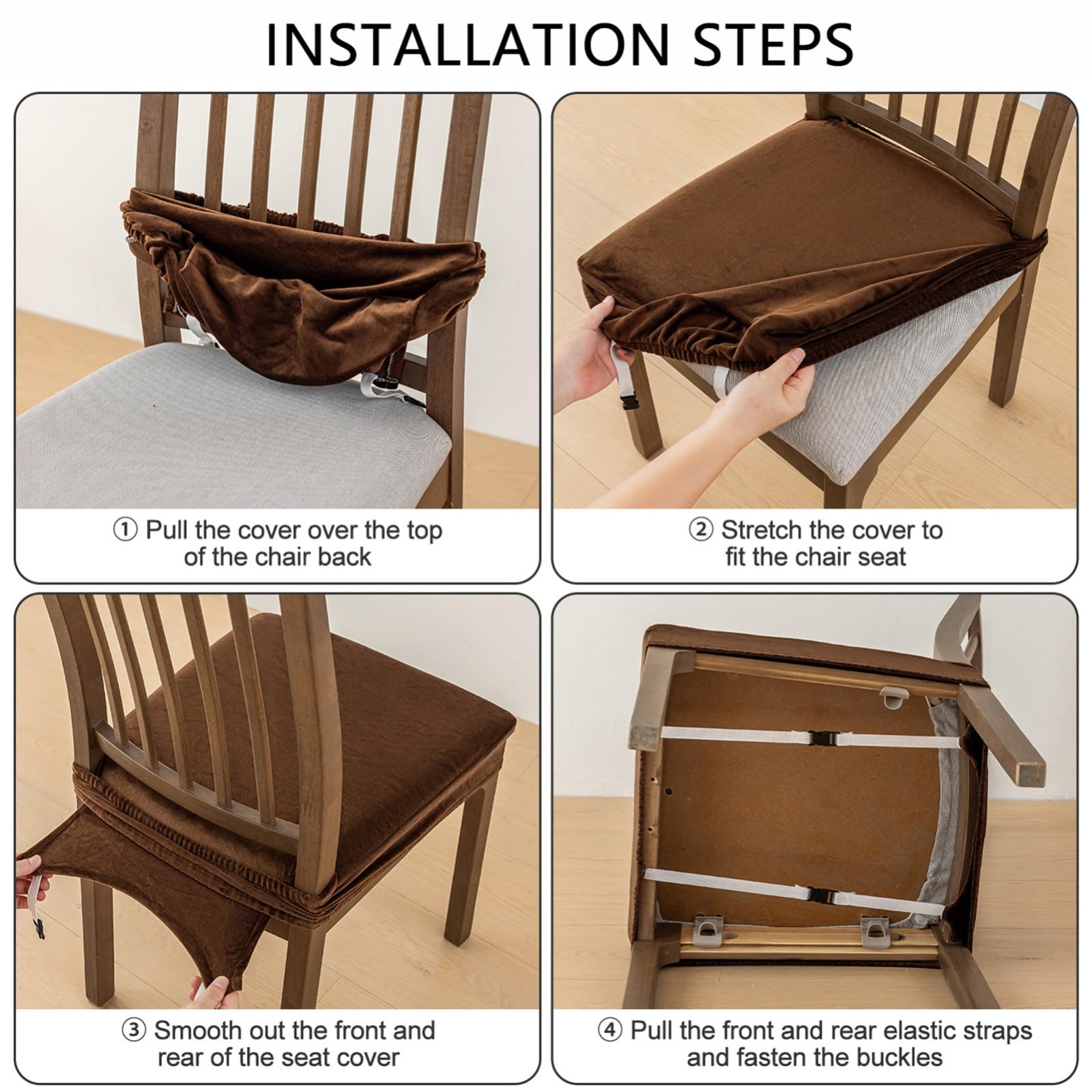 INSTALLATION STEPS

① Pull the cover over the top of the chair back

② Stretch the cover to fit the chair seat

③ Smooth out the front and rear of the seat cover

④ Pull the front and rear elastic straps and fasten the buckles