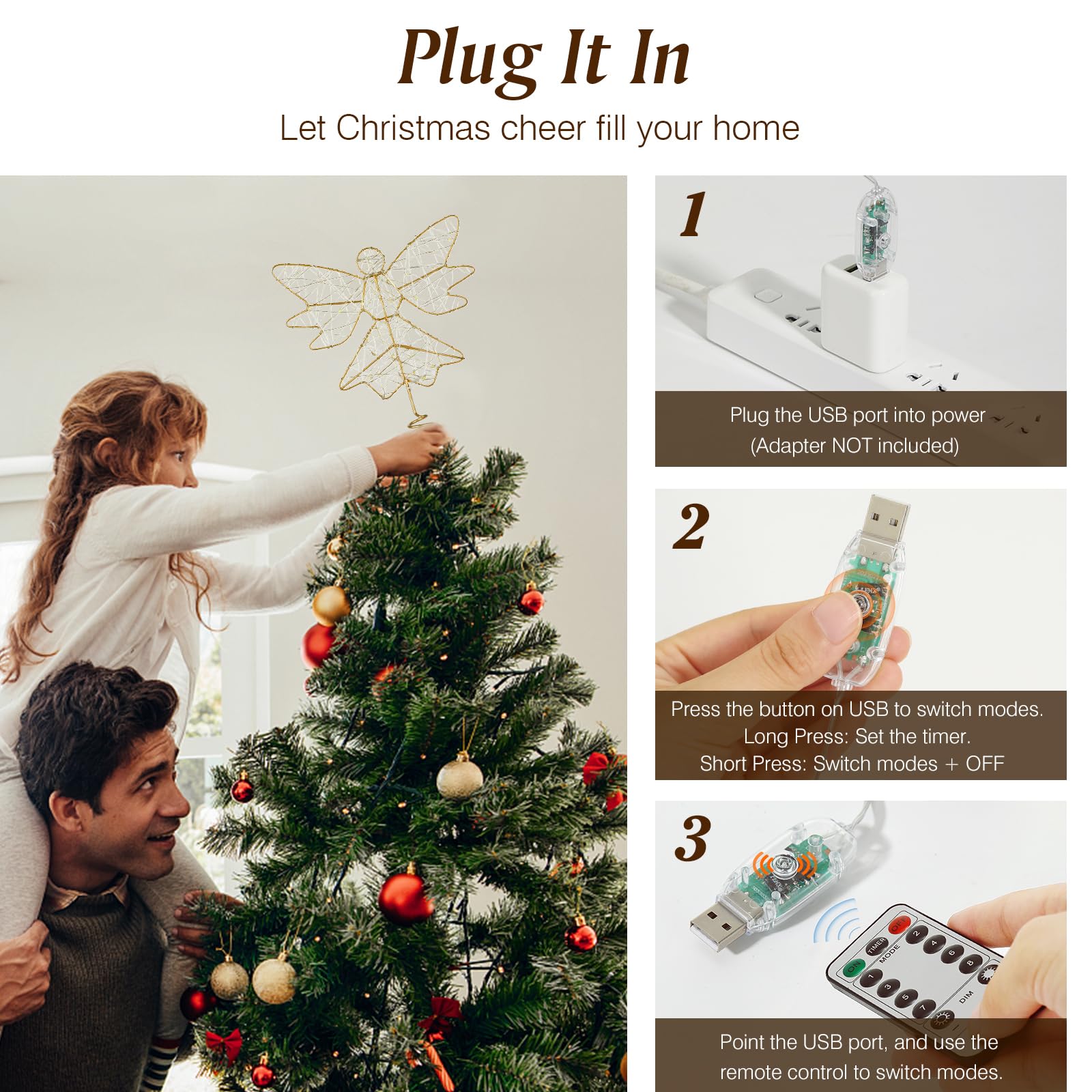 Plug It In

Let Christmas cheer fill your home

1

Plug the USB port into power
(Adapter NOT included)

2

Press the button on USB to switch modes.
Long Press: Set the timer.
Short Press: Switch modes + OFF

3

OFF
TIMER
MODE
ON
2
4
6
8
1
3
5
7
DIM

Point the USB port, and use the remote control to switch modes.