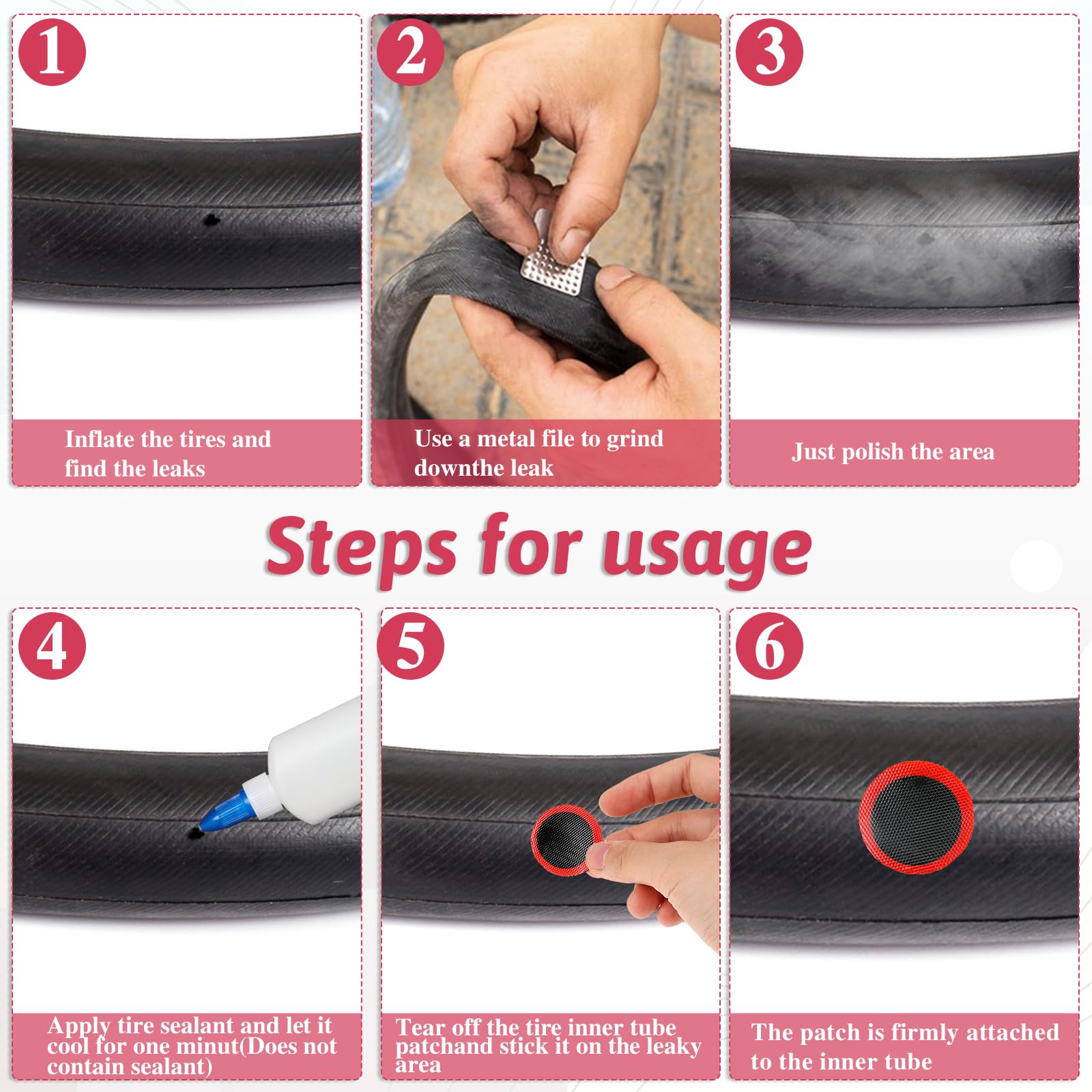 1

Inflate the tires and find the leaks

2

Use a metal file to grind downthe leak

3

Just polish the area

Steps for usage

4

Apply tire sealant and let it cool for one minut(Does not contain sealant)

5

Tear off the tire inner tube patchand stick it on the leaky area

6

The patch is firmly attached to the inner tube