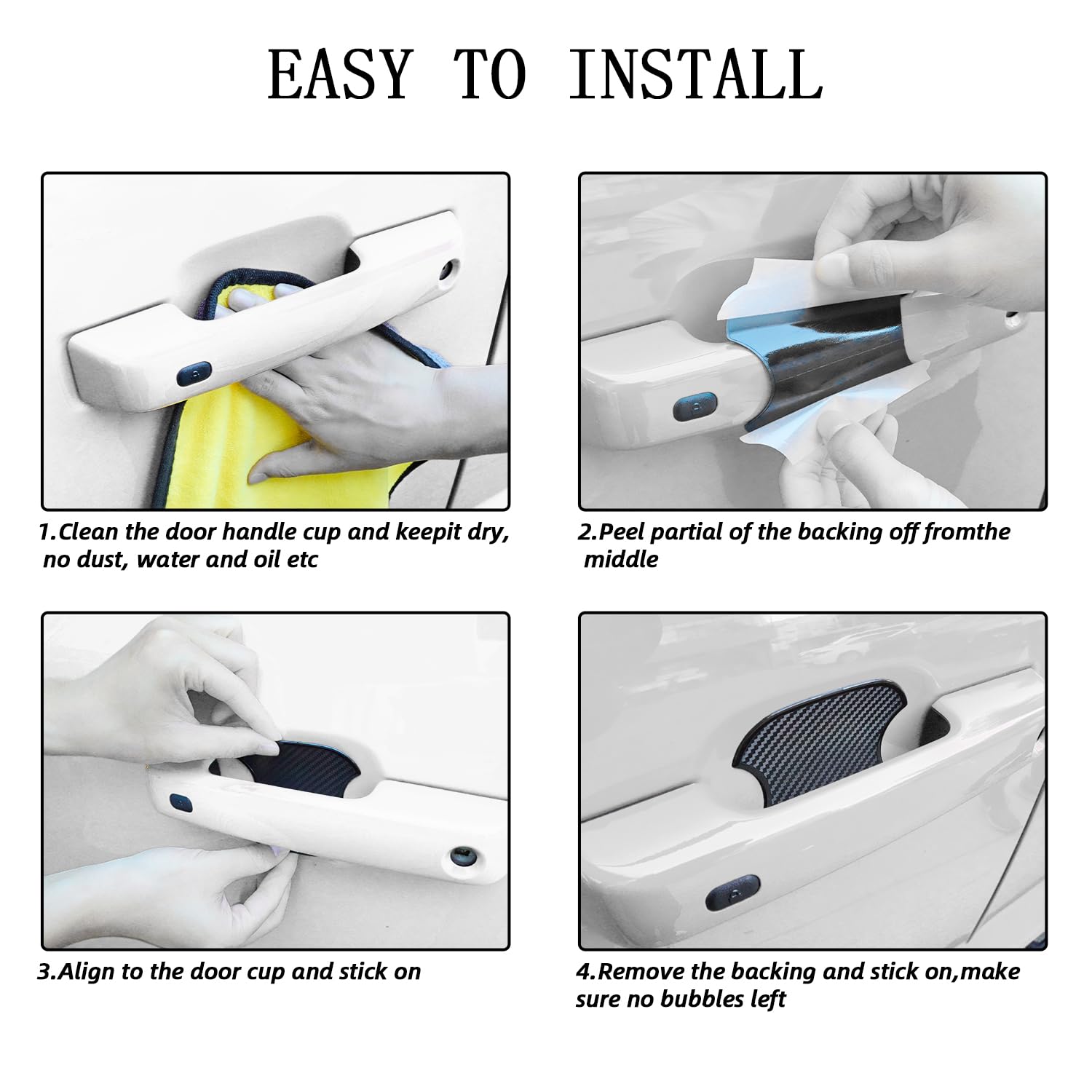 EASY TO INSTALL

1.Clean the door handle cup and keepit dry, no dust, water and oil etc

2.Peel partial of the backing off fromthe middle

3.Align to the door cup and stick on

4.Remove the backing and stick on,make sure no bubbles left