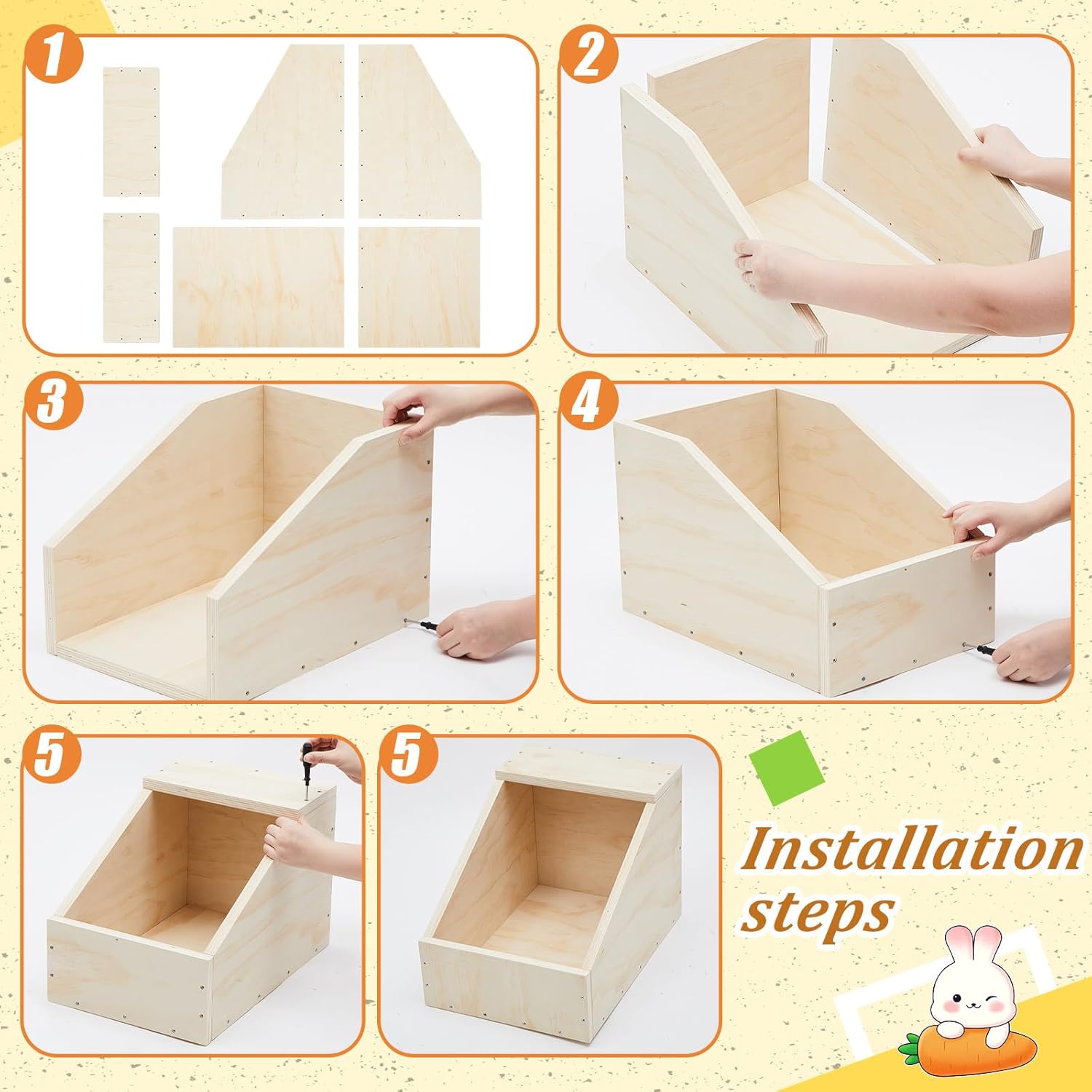 1

2

3

4

5

5

Installation steps