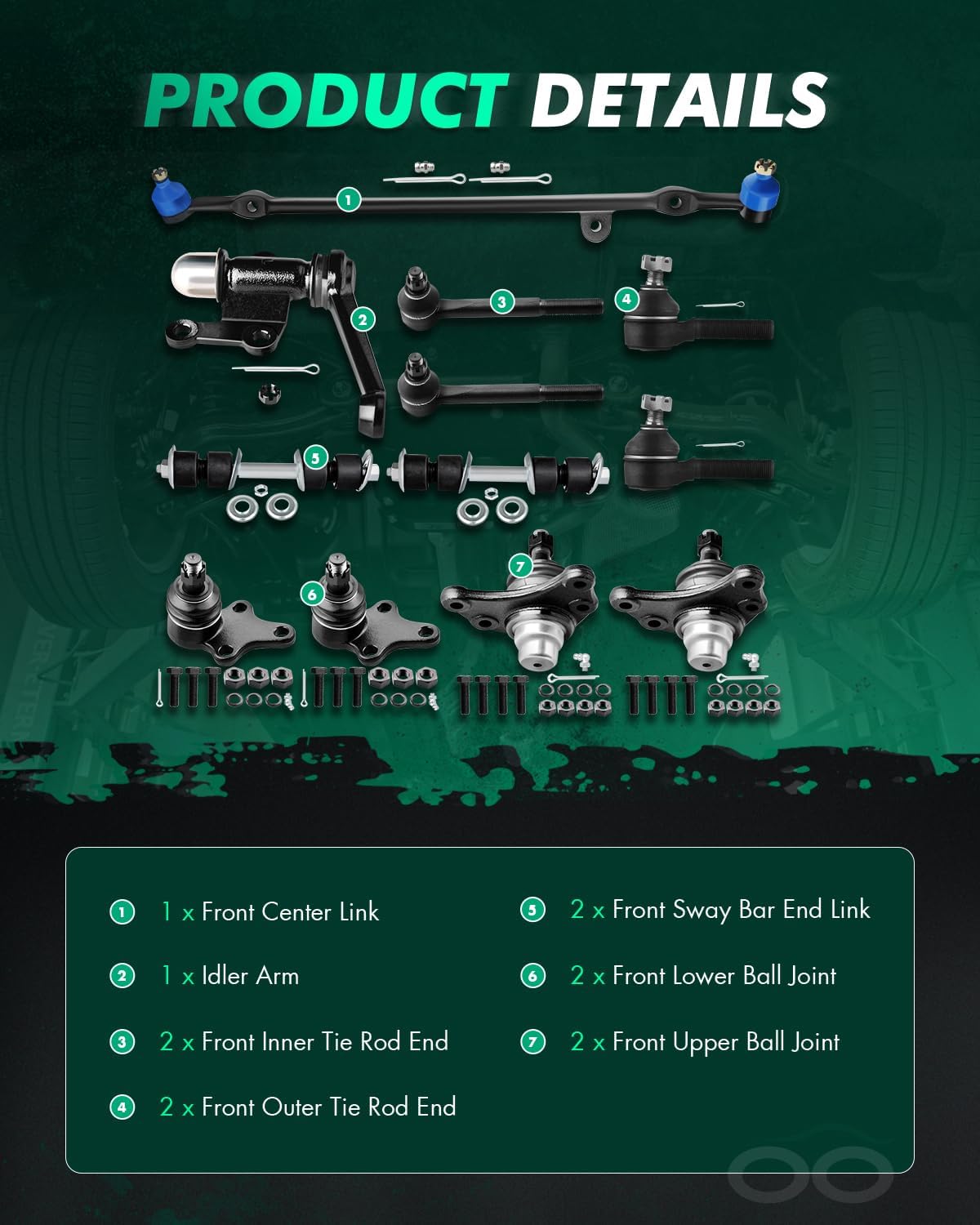 PRODUCT DETAILS

1
2
3
4
5
6
7

1 1 x Front Center Link

2 1 x Idler Arm

3 2 x Front Inner Tie Rod End

4 2 x Front Outer Tie Rod End

5 2 x Front Sway Bar End Link

6 2 x Front Lower Ball Joint

7 2 x Front Upper Ball Joint