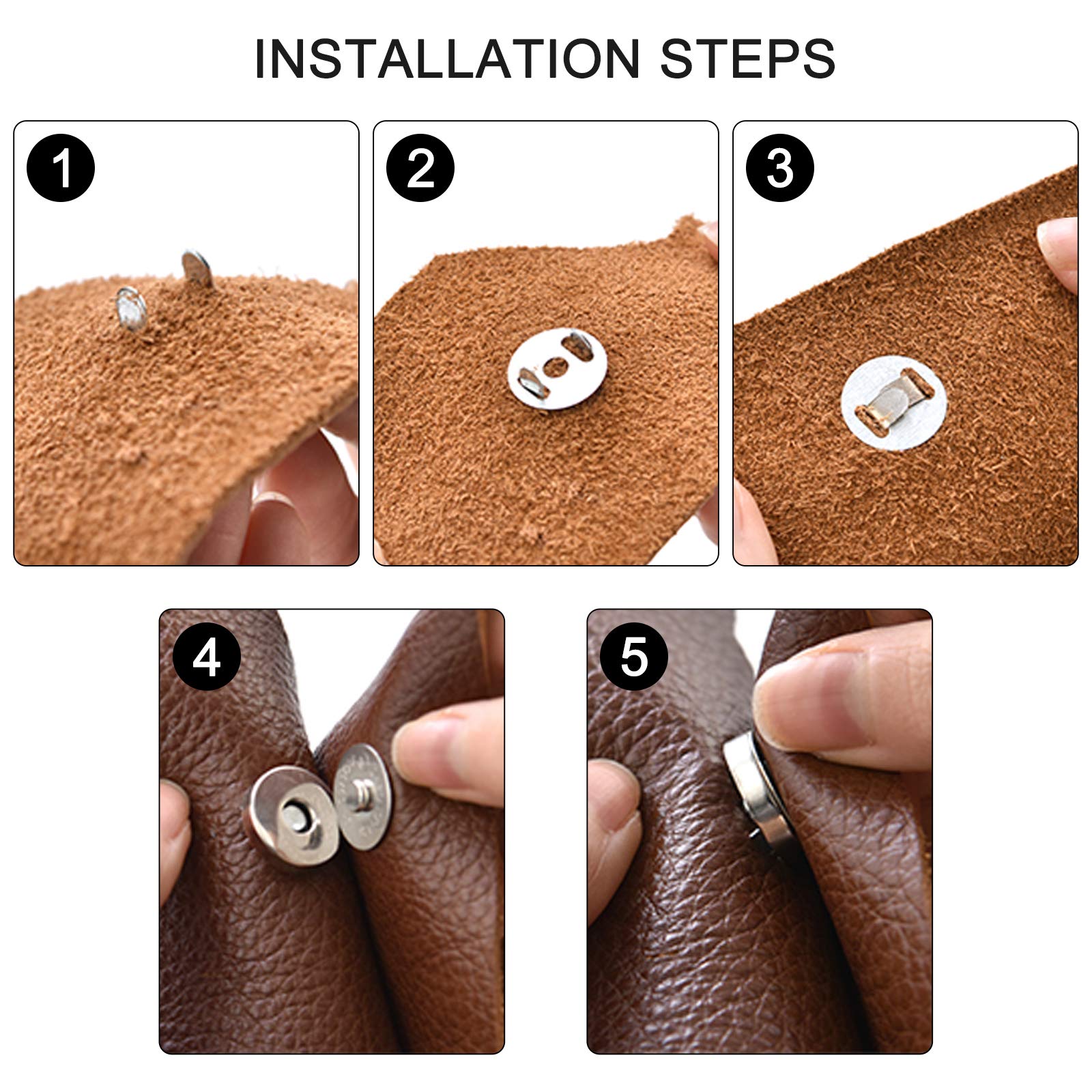 INSTALLATION STEPS

1

2

3

4

5