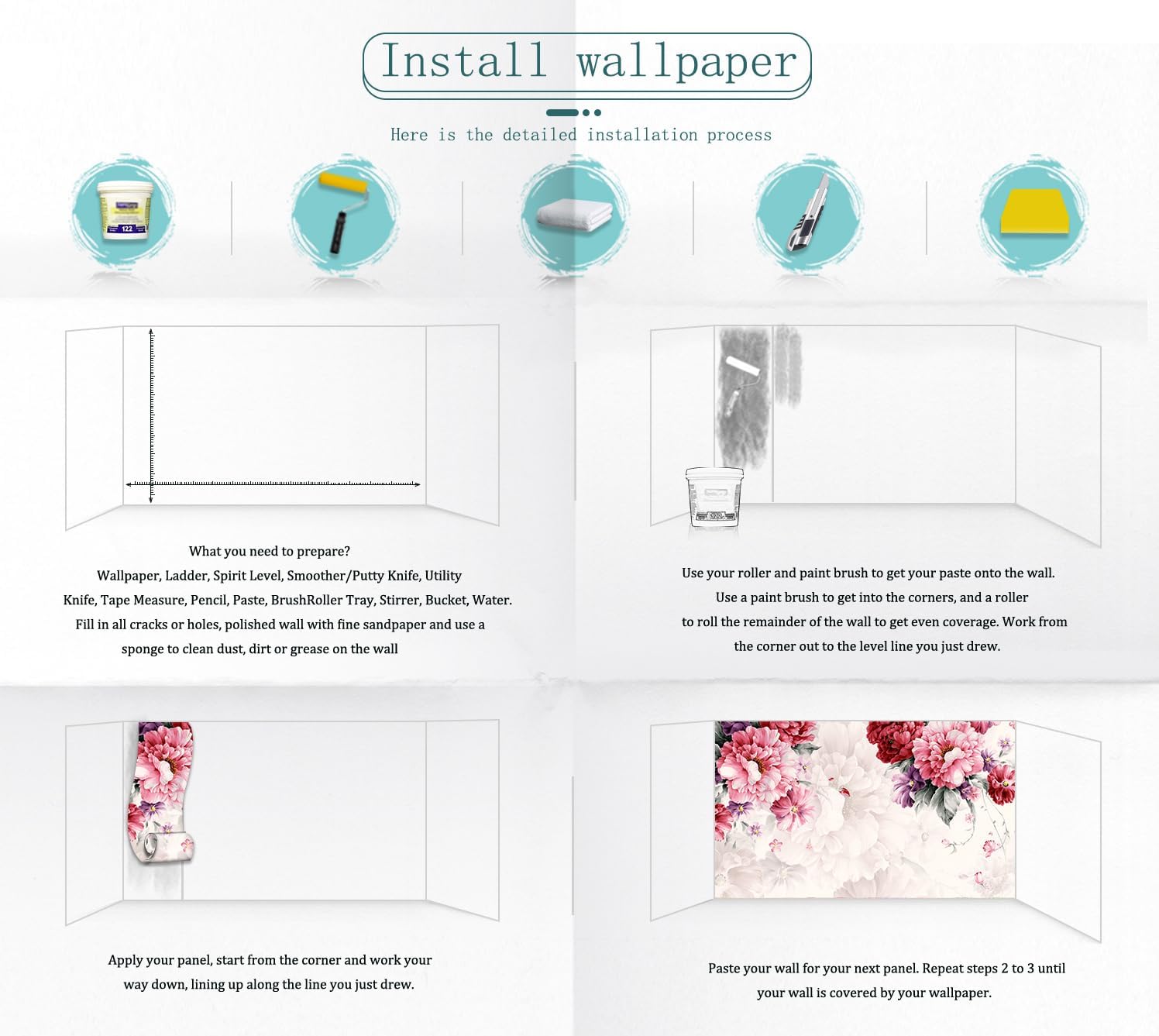 Install wallpaper

Here is the detailed installation process

122

What you need to prepare?
Wallpaper, Ladder, Spirit Level, Smoother/Putty Knife, Utility Knife, Tape Measure, Pencil, Paste, BrushRoller Tray, Stirrer, Bucket, Water.
Fill in all cracks or holes, polished wall with fine sandpaper and use a sponge to clean dust, dirt or grease on the wall

Use your roller and paint brush to get your paste onto the wall. Use a paint brush to get into the corners, and a roller to roll the remainder of the wall to get even coverage. Work from the corner out to the level line you just drew.

Apply your panel, start from the corner and work your way down, lining up along the line you just drew.

Paste your wall for your next panel. Repeat steps 2 to 3 until your wall is covered by your wallpaper.