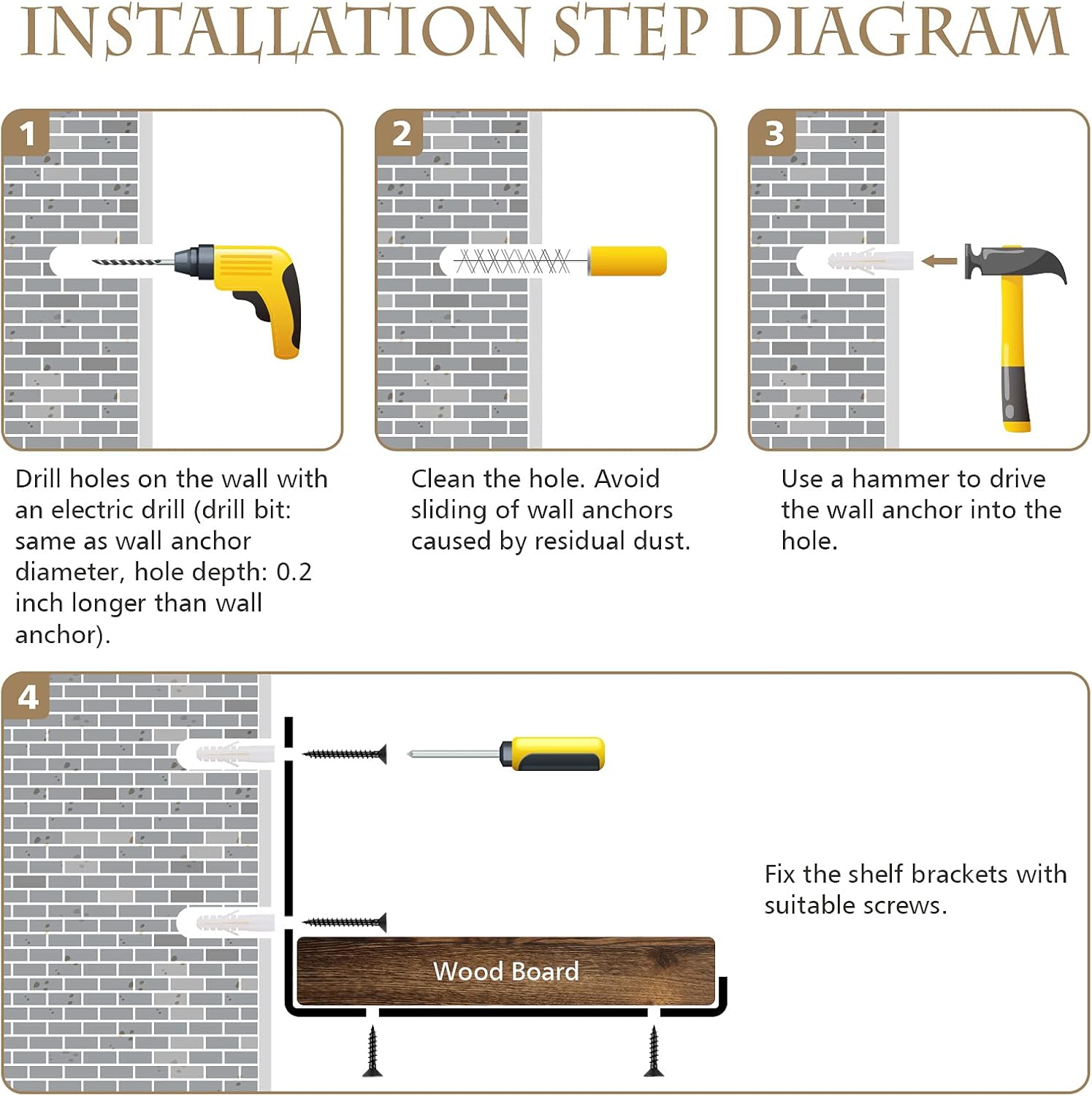 INSTALLATION STEP DIAGRAM

1

Drill holes on the wall with an electric drill (drill bit: same as wall anchor diameter, hole depth: 0.2 inch longer than wall anchor).

2

Clean the hole. Avoid sliding of wall anchors caused by residual dust.

3

Use a hammer to drive the wall anchor into the hole.

4

Wood Board

Fix the shelf brackets with suitable screws.