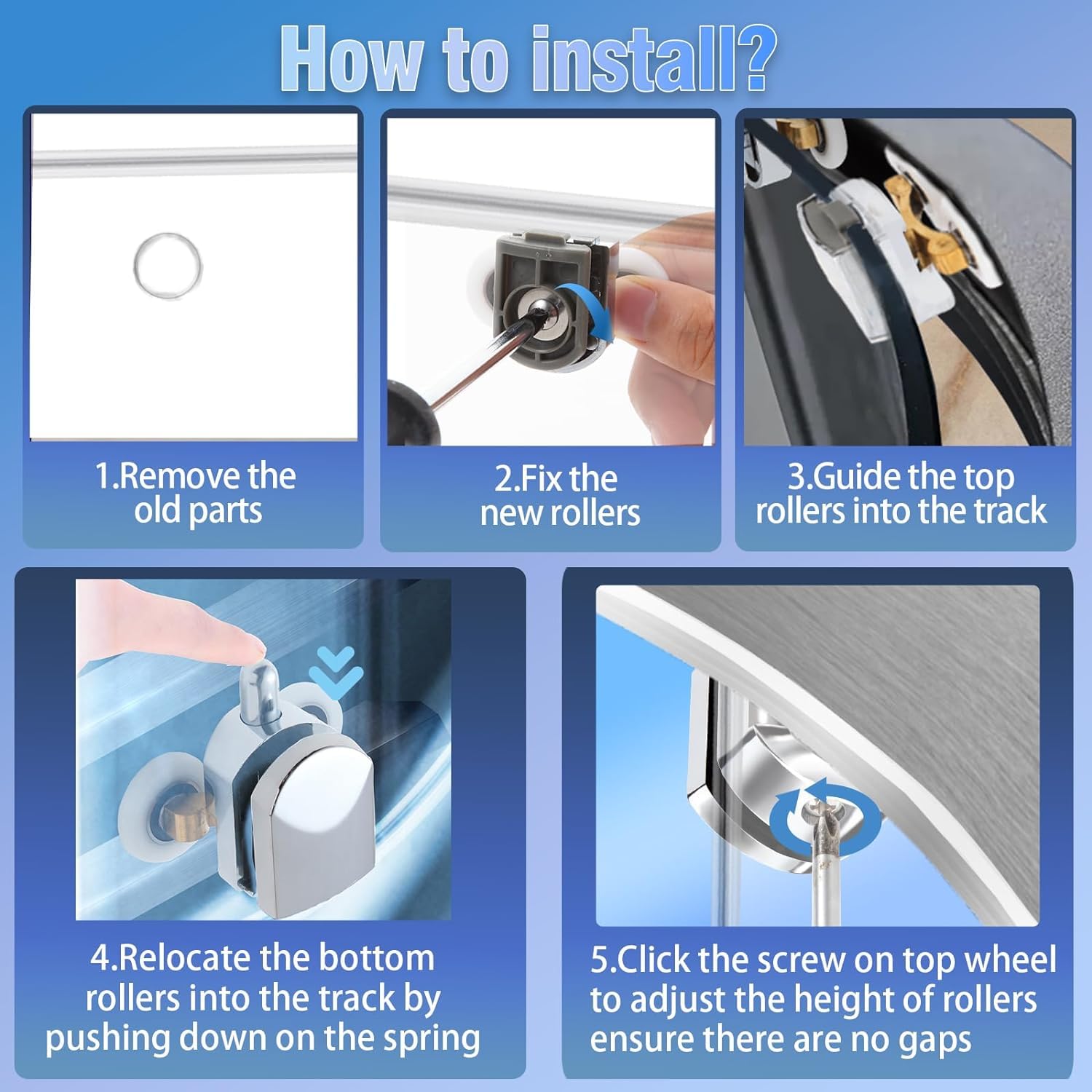 How to install?

1.Remove the old parts

2.Fix the new rollers

3.Guide the top rollers into the track

4.Relocate the bottom rollers into the track by pushing down on the spring

5.Click the screw on top wheel to adjust the height of rollers ensure there are no gaps