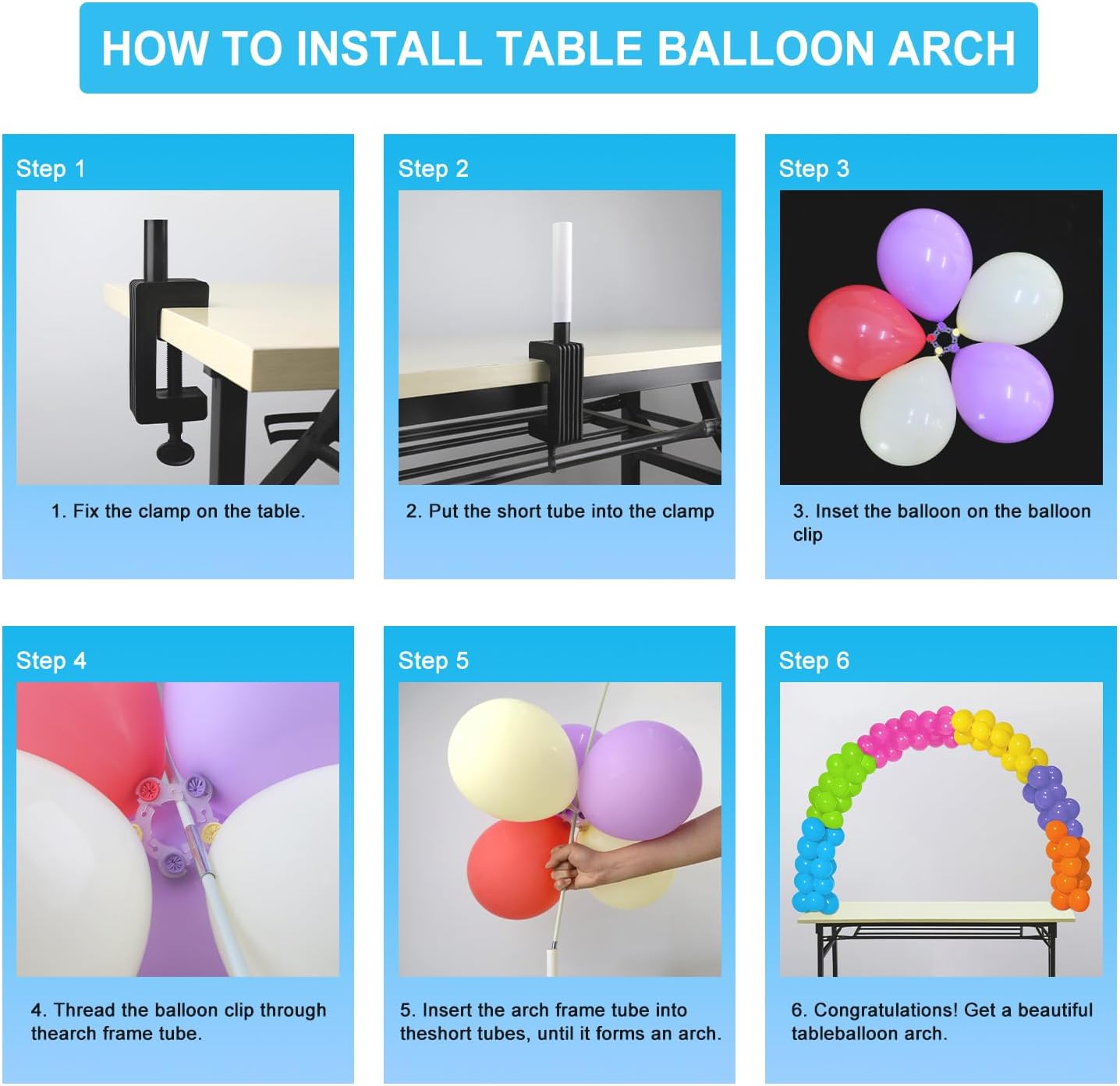 HOW TO INSTALL TABLE BALLOON ARCH

Step 1

1. Fix the clamp on the table.

Step 2

2. Put the short tube into the clamp

Step 3

3. Inset the balloon on the balloon clip

Step 4

4. Thread the balloon clip through thearch frame tube.

Step 5

5. Insert the arch frame tube into theshort tubes, until it forms an arch.

Step 6

6. Congratulations! Get a beautiful tableballoon arch.