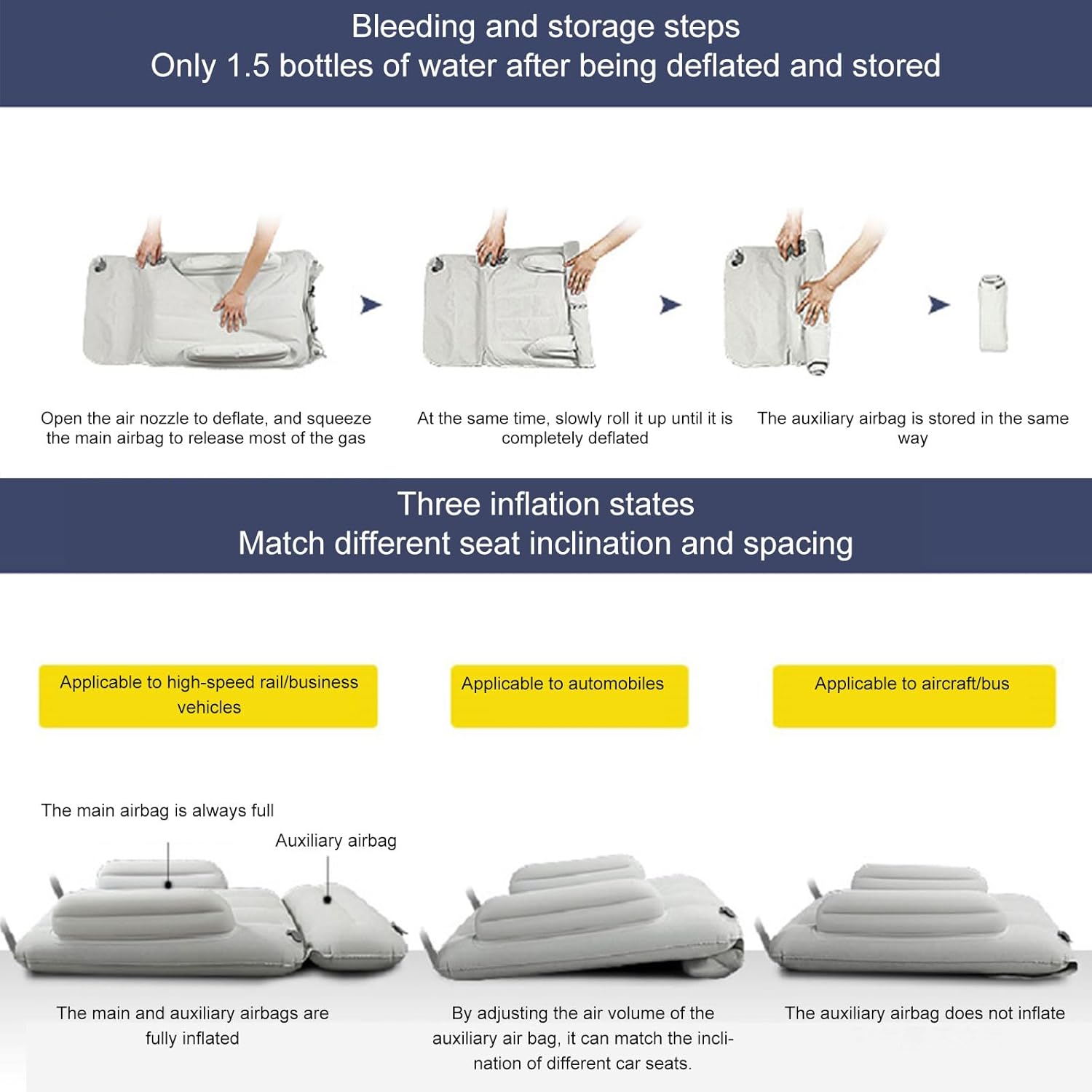 Bleeding and storage steps
Only 1.5 bottles of water after being deflated and stored

Open the air nozzle to deflate, and squeeze the main airbag to release most of the gas

At the same time, slowly roll it up until it is completely deflated

The auxiliary airbag is stored in the same way

Three inflation states
Match different seat inclination and spacing

Applicable to high-speed rail/business vehicles

Applicable to automobiles

Applicable to aircraft/bus

The main airbag is always full

Auxiliary airbag

The main and auxiliary airbags are fully inflated

By adjusting the air volume of the auxiliary air bag, it can match the inclination of different car seats.

The auxiliary airbag does not inflate