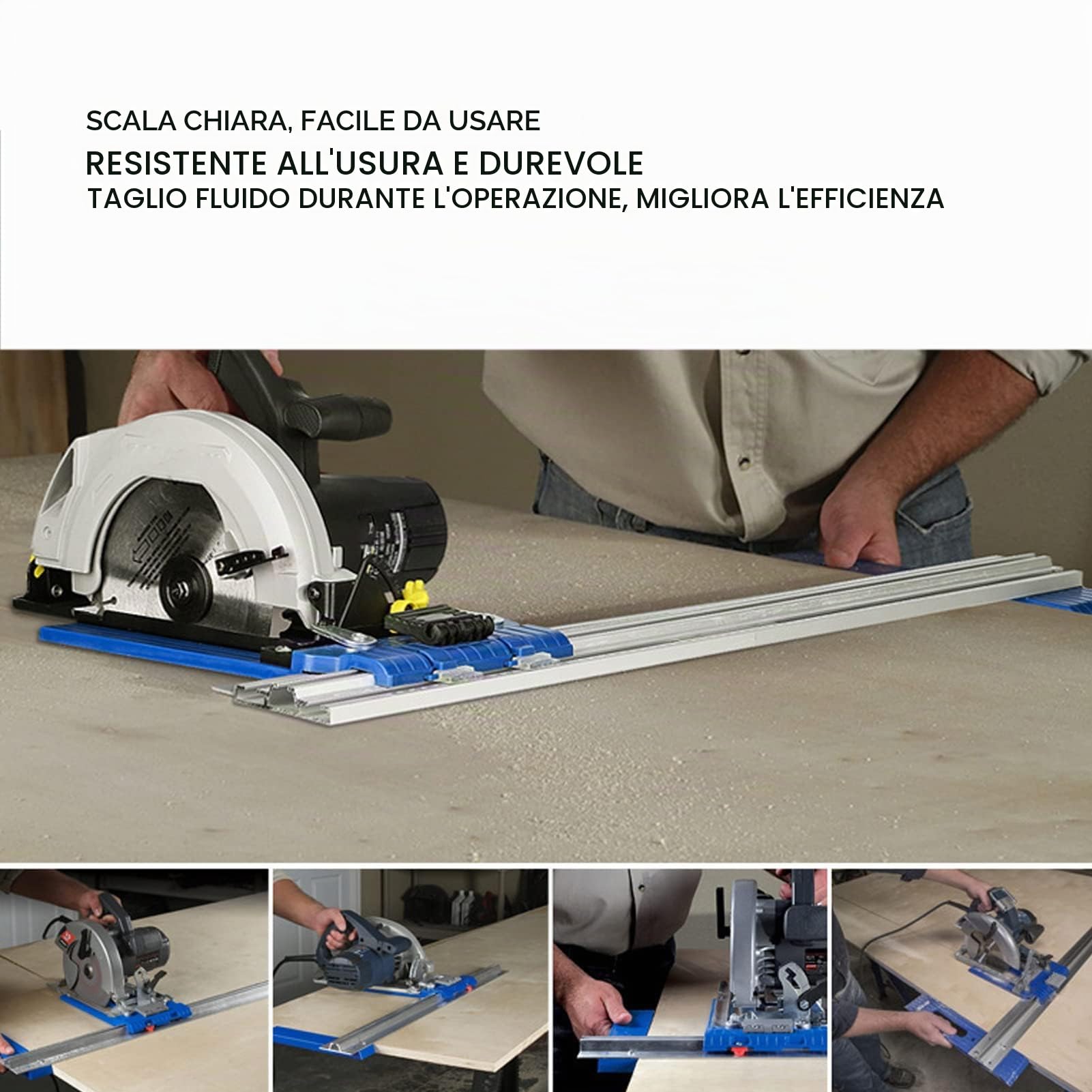 SCALA CHIARA, FACILE DA USARE
RESISTENTE ALL'USURA E DUREVOLE
TAGLIO FLUIDO DURANTE L'OPERAZIONE, MIGLIORA L'EFFICIENZA