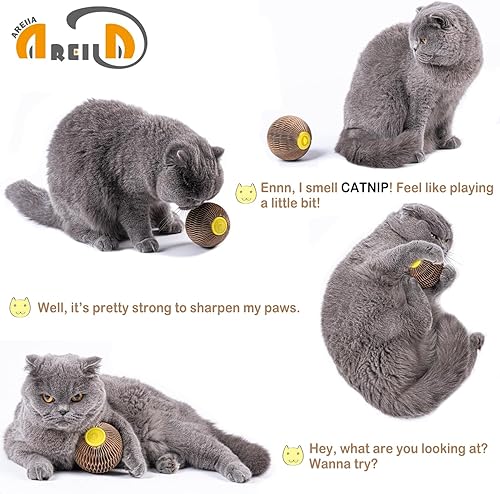 AREIIA
AREIIA

Ennn, I smell CATNIP! Feel like playing a little bit!

Well, it's pretty strong to sharpen my paws.

Hey, what are you looking at? Wanna try?