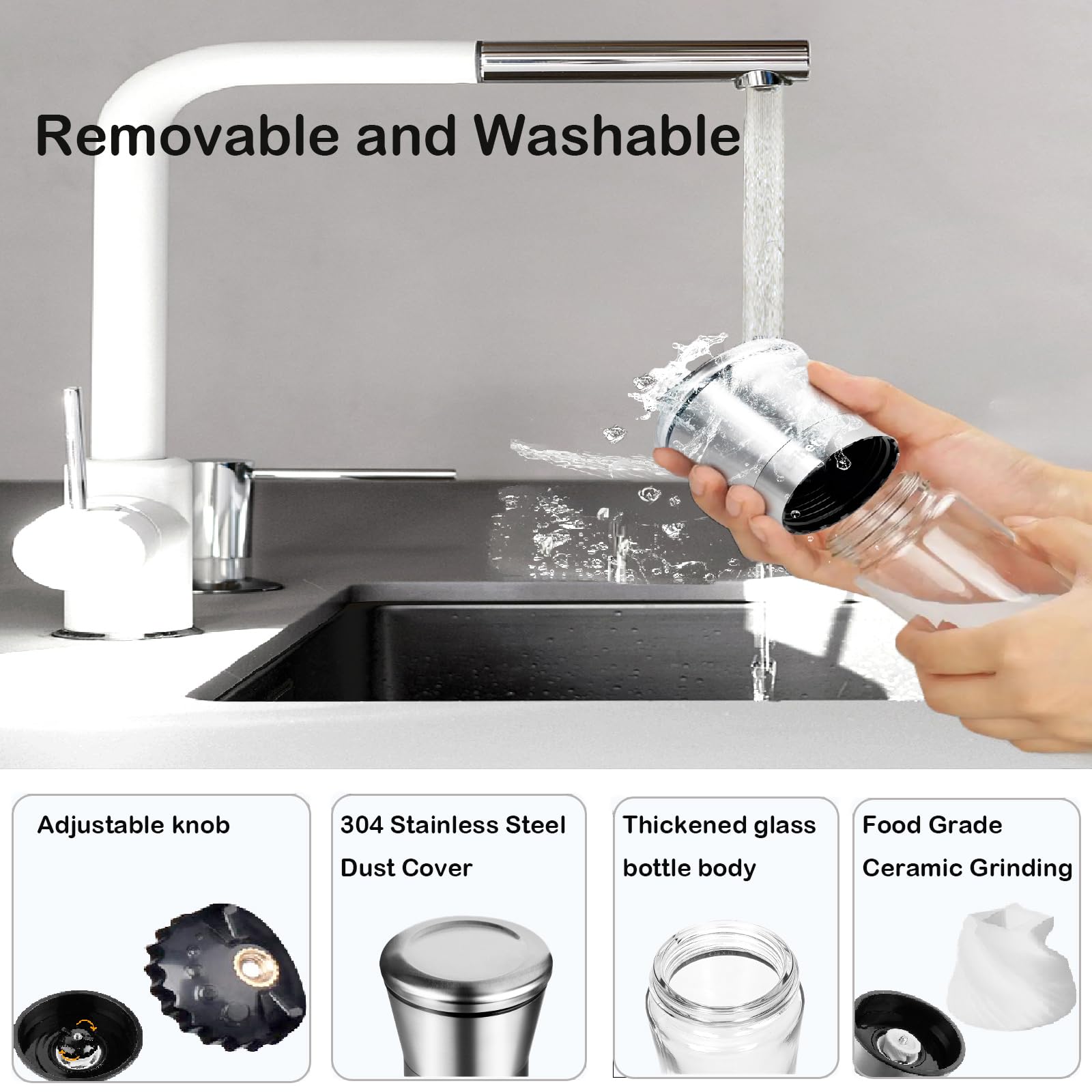 Removable and Washable

Adjustable knob

304 Stainless Steel Dust Cover

Thickened glass bottle body

Food Grade Ceramic Grinding