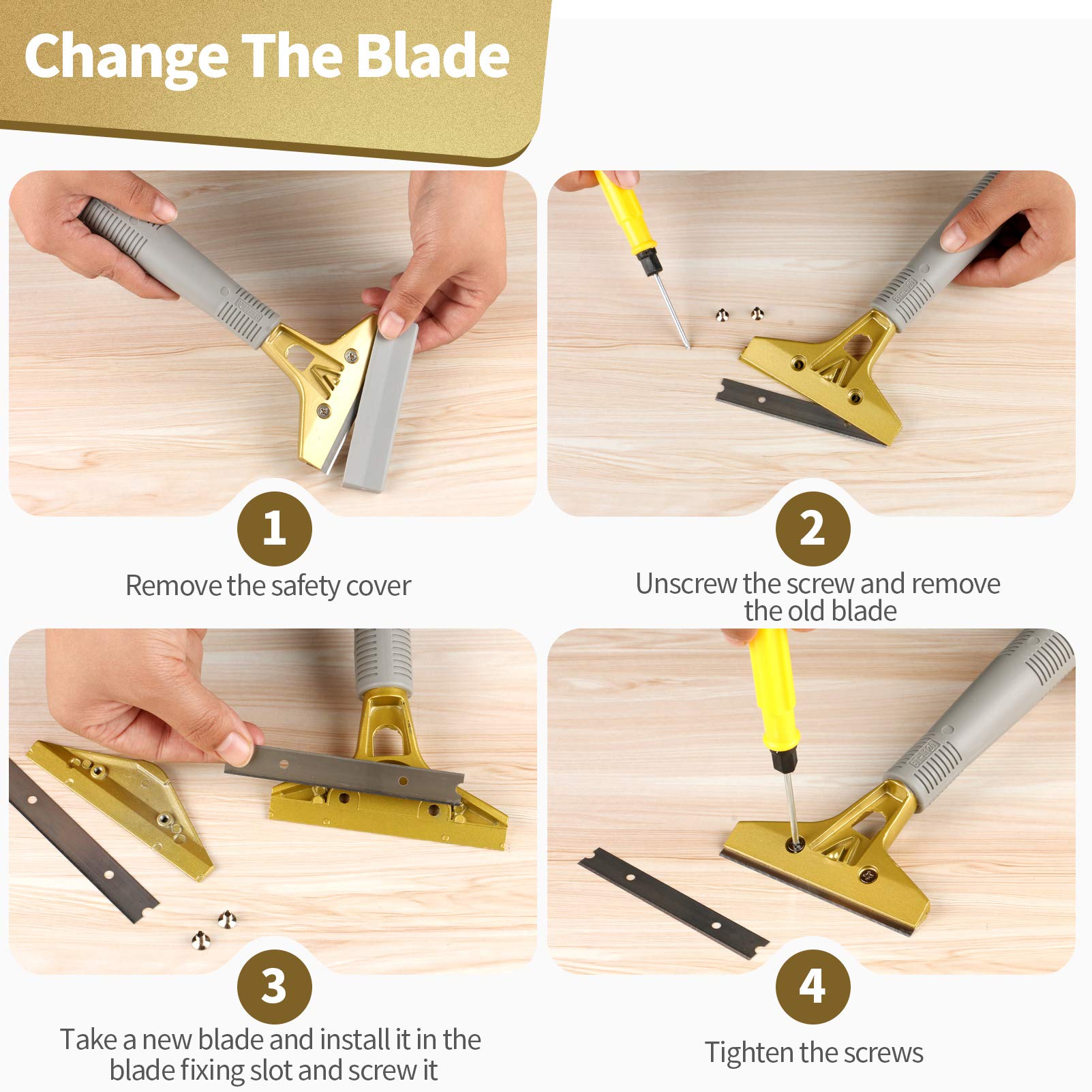 Change The Blade

1

Remove the safety cover

2

Unscrew the screw and remove the old blade

3

Take a new blade and install it in the blade fixing slot and screw it

4

Tighten the screws