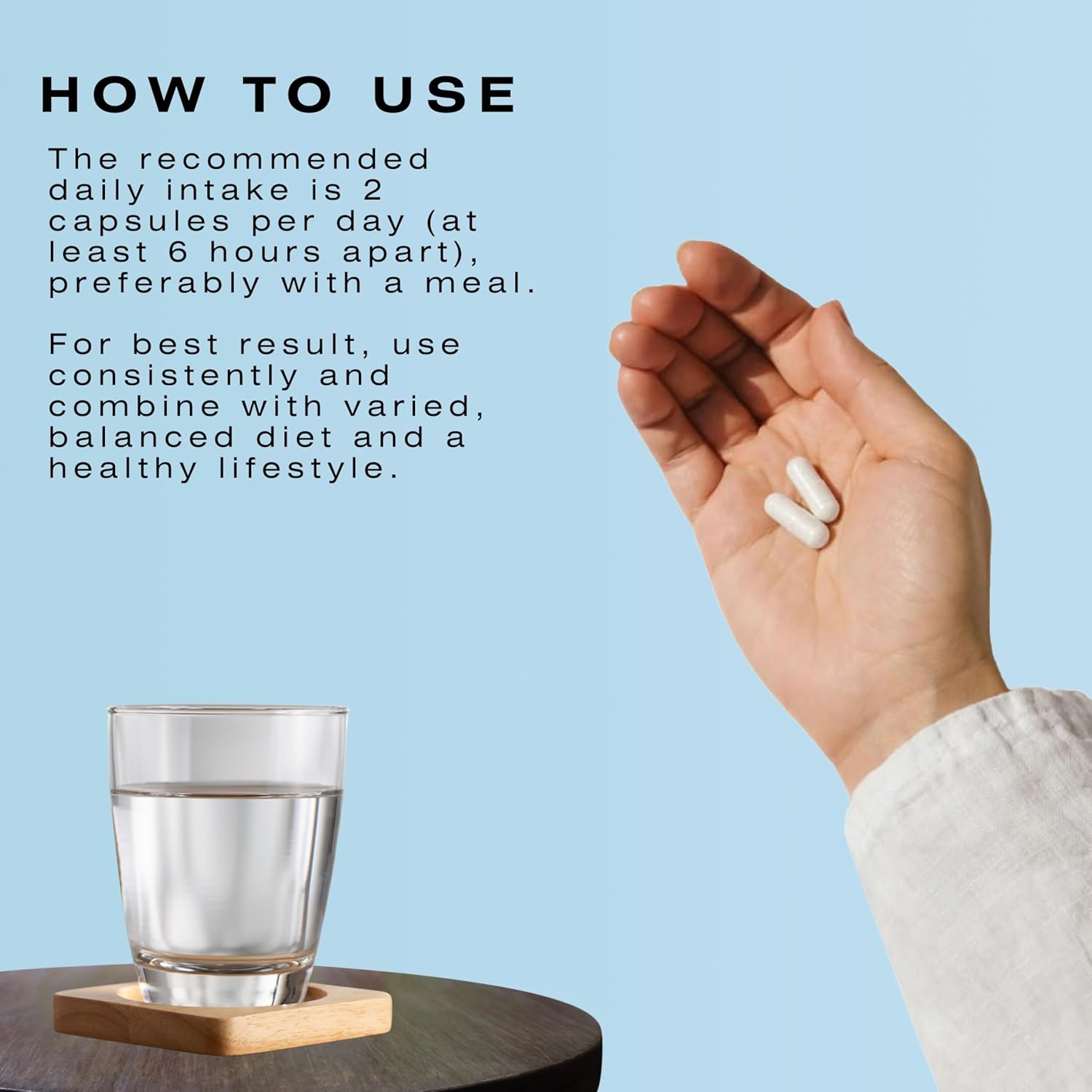 HOW TO USE

The recommended daily intake is 2 capsules per day (at least 6 hours apart), preferably with a meal.

For best result, use consistently and combine with varied, balanced diet and a healthy lifestyle.