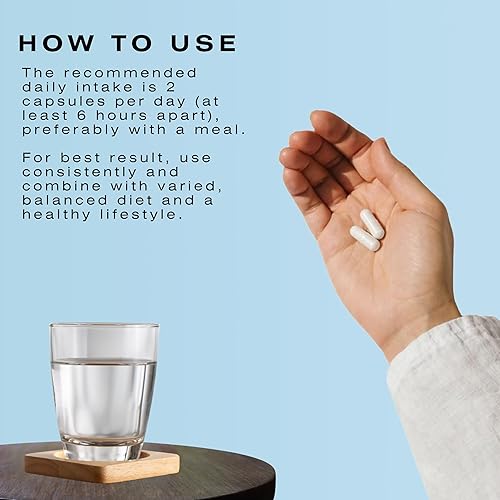 HOW TO USE

The recommended daily intake is 2 capsules per day (at least 6 hours apart), preferably with a meal.

For best result, use consistently and combine with varied, balanced diet and a healthy lifestyle.