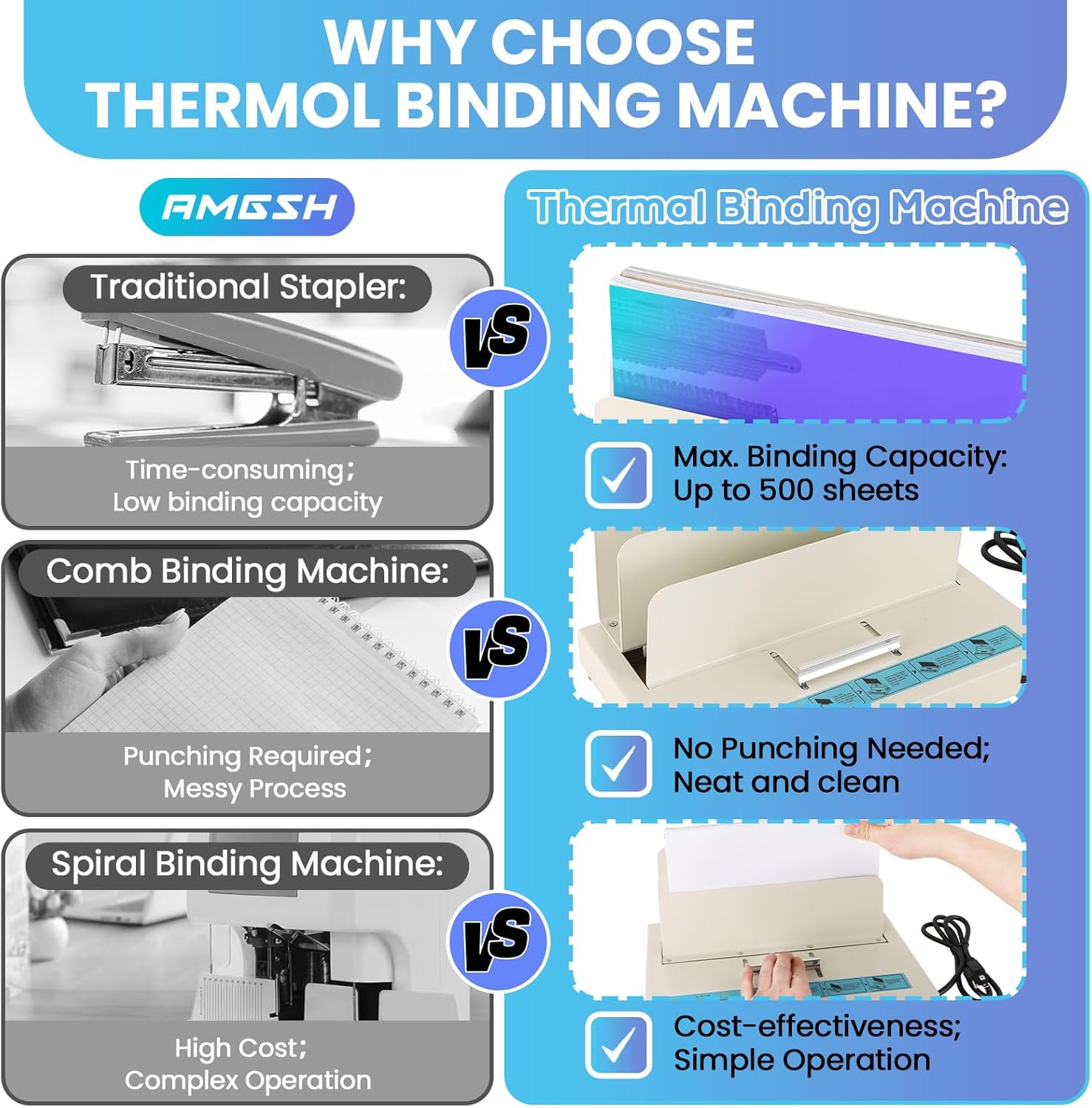 WHY CHOOSE
THERMOL BINDING MACHINE?

AMGSH

Traditional Stapler:

Time-consuming;
Low binding capacity

VS

Comb Binding Machine:

Punching Required;
Messy Process

VS

Spiral Binding Machine:

High Cost;
Complex Operation

VS

Thermal Binding Machine

Max. Binding Capacity:
Up to 500 sheets

No Punching Needed;
Neat and clean

Cost-effectiveness;
Simple Operation