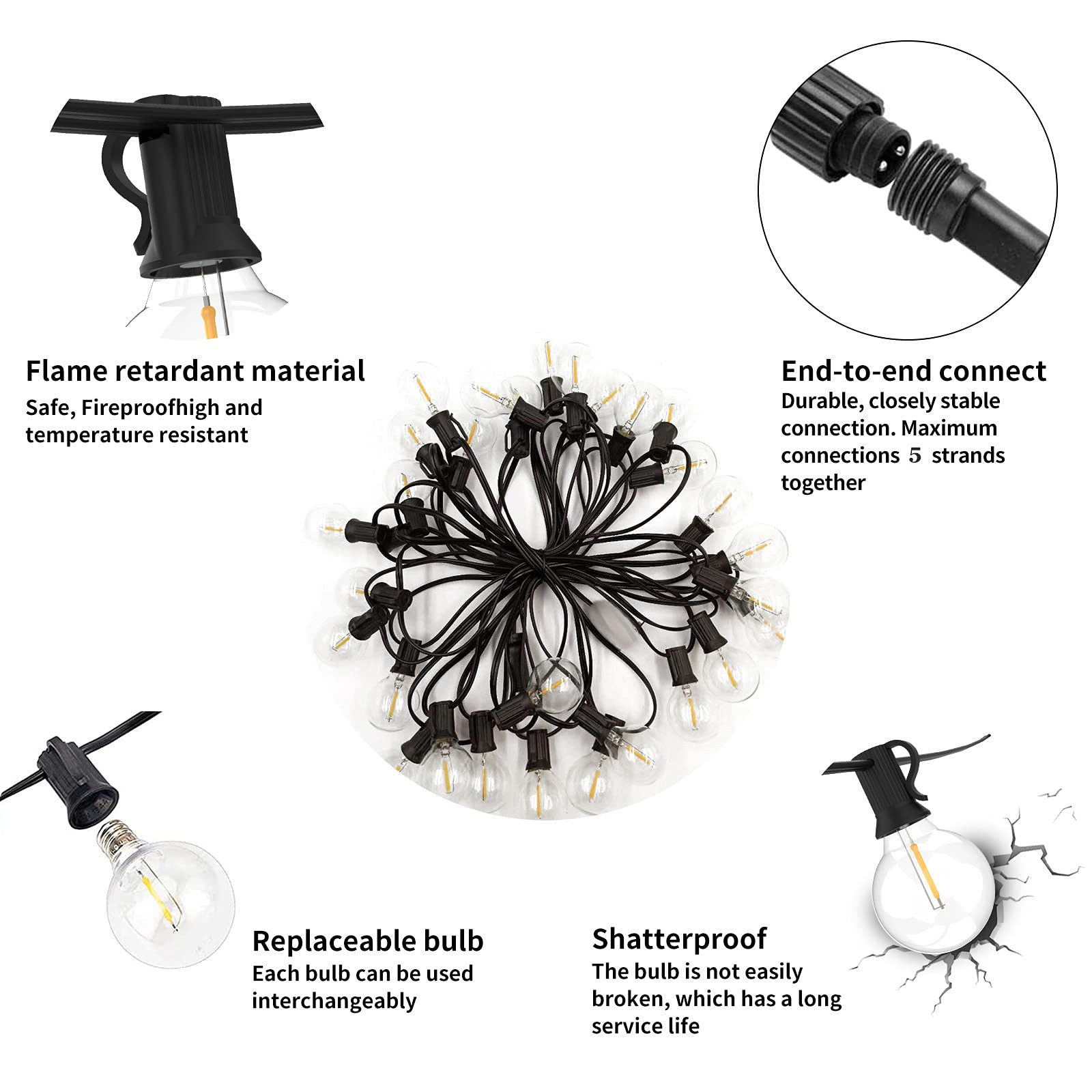 Flame retardant material

Safe, Fireproofhigh and temperature resistant

End-to-end connect

Durable, closely stable connection. Maximum connections 5 strands together

Replaceable bulb

Each bulb can be used interchangeably

Shatterproof

The bulb is not easily broken, which has a long service life