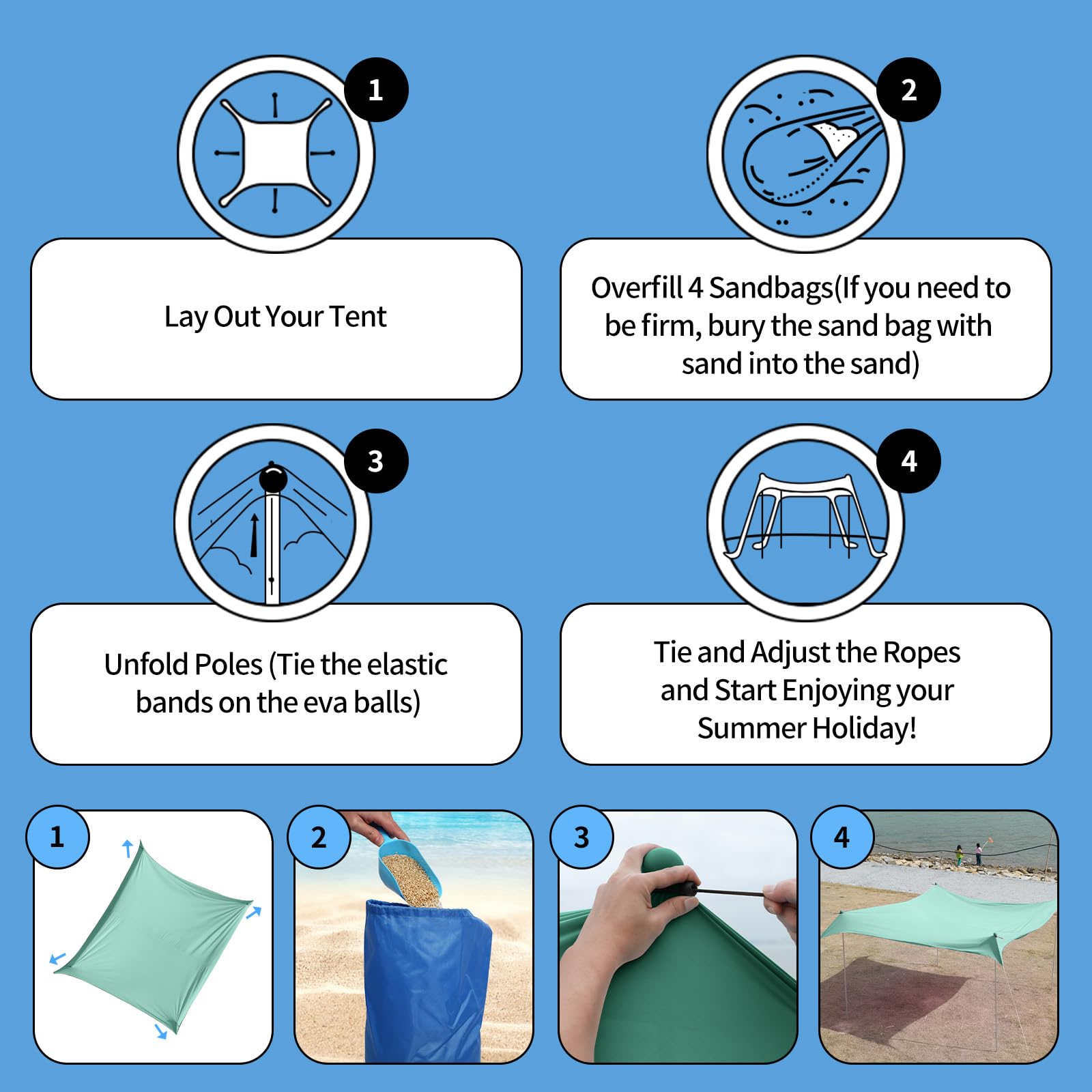 1

Lay Out Your Tent

2

Overfill 4 Sandbags(If you need to be firm, bury the sand bag with sand into the sand)

3

Unfold Poles (Tie the elastic bands on the eva balls)

4

Tie and Adjust the Ropes and Start Enjoying your Summer Holiday!

1

2

3

4