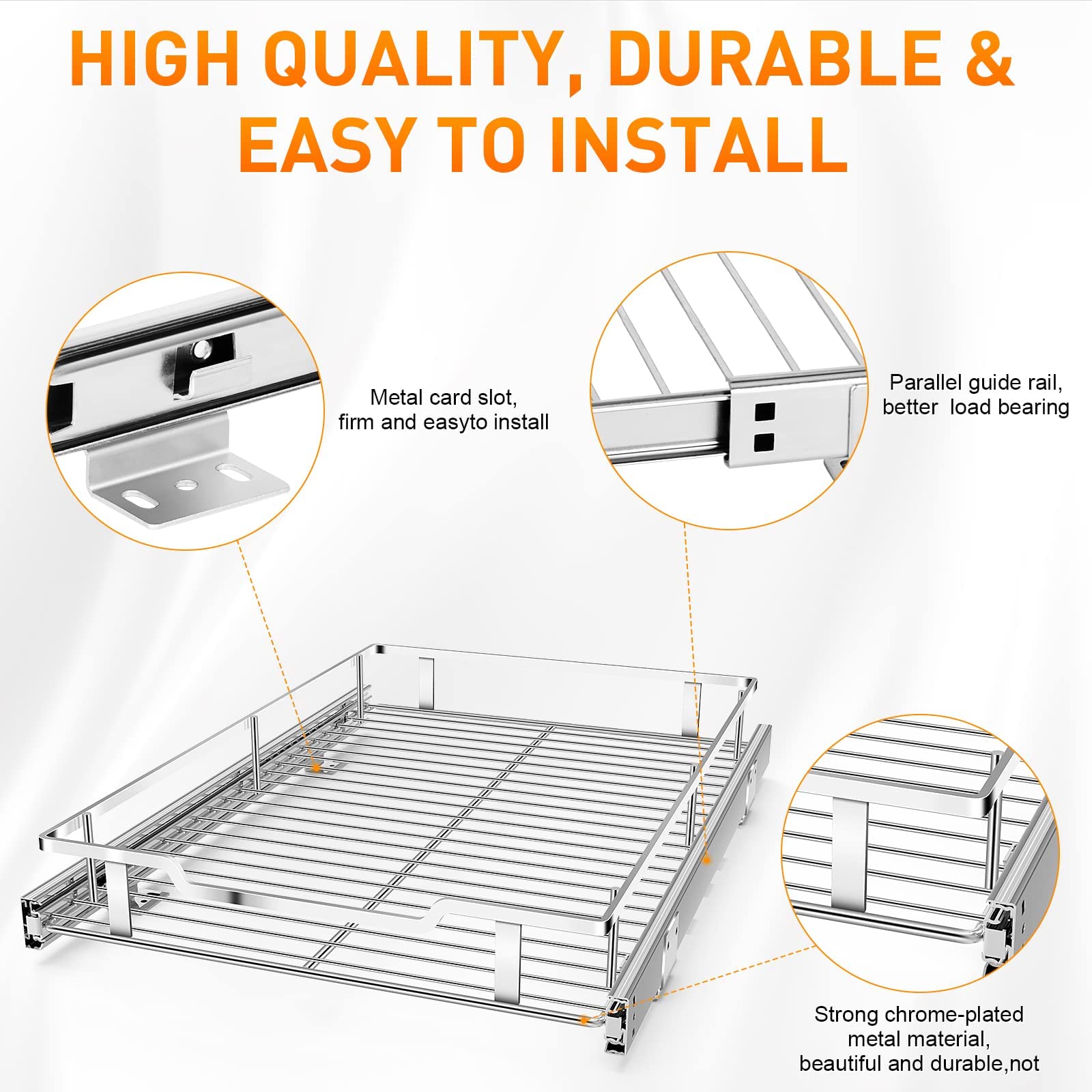 HIGH QUALITY, DURABLE & EASY TO INSTALL

Metal card slot, firm and easyto install

Parallel guide rail, better load bearing

Strong chrome-plated metal material, beautiful and durable,not