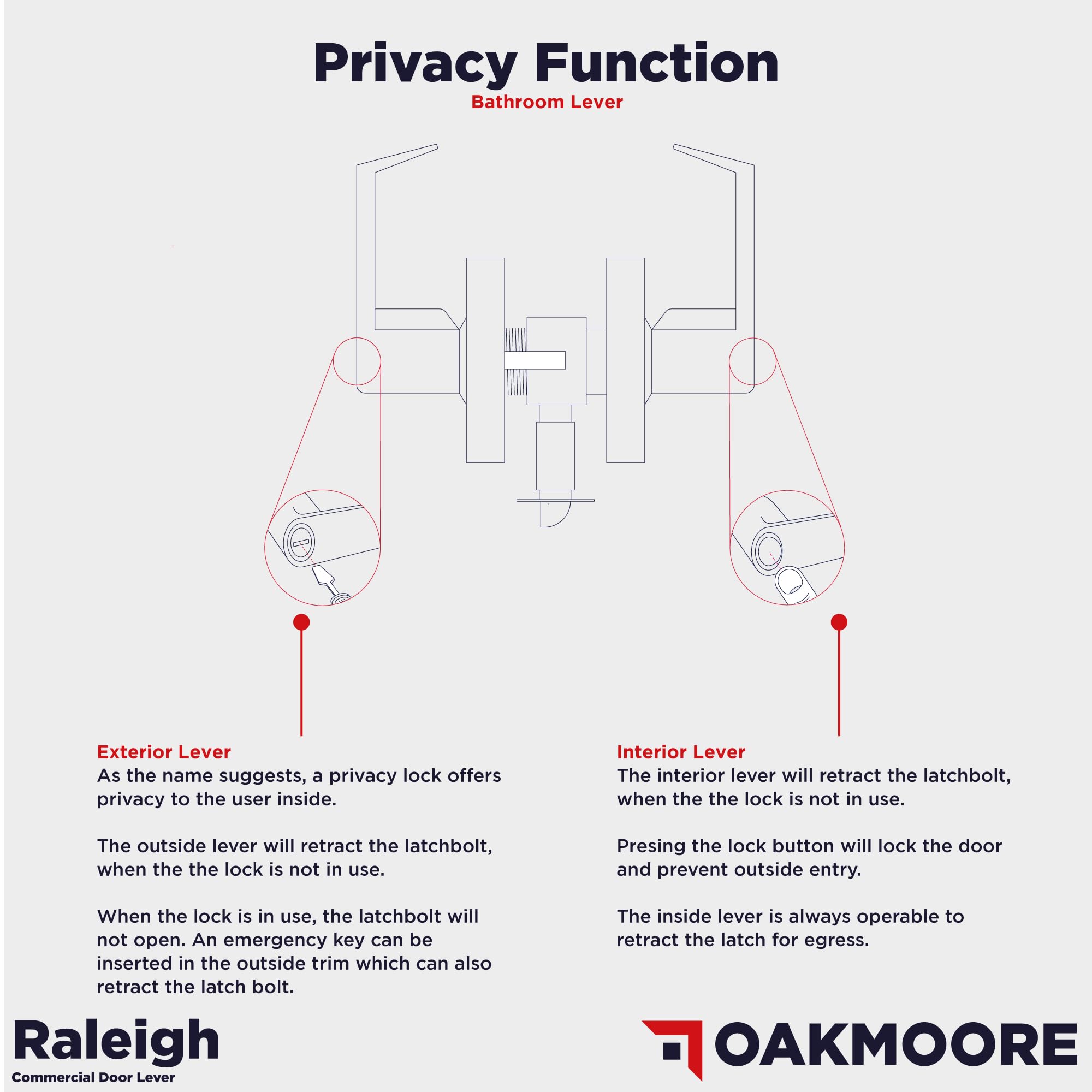 Privacy Function
Bathroom Lever

Exterior Lever
As the name suggests, a privacy lock offers privacy to the user inside.

The outside lever will retract the latchbolt, when the the lock is not in use.

When the lock is in use, the latchbolt will not open. An emergency key can be inserted in the outside trim which can also retract the latch bolt.

Interior Lever
The interior lever will retract the latchbolt, when the the lock is not in use.

Presing the lock button will lock the door and prevent outside entry.

The inside lever is always operable to retract the latch for egress.

Raleigh
Commercial Door Lever

OAKMOORE