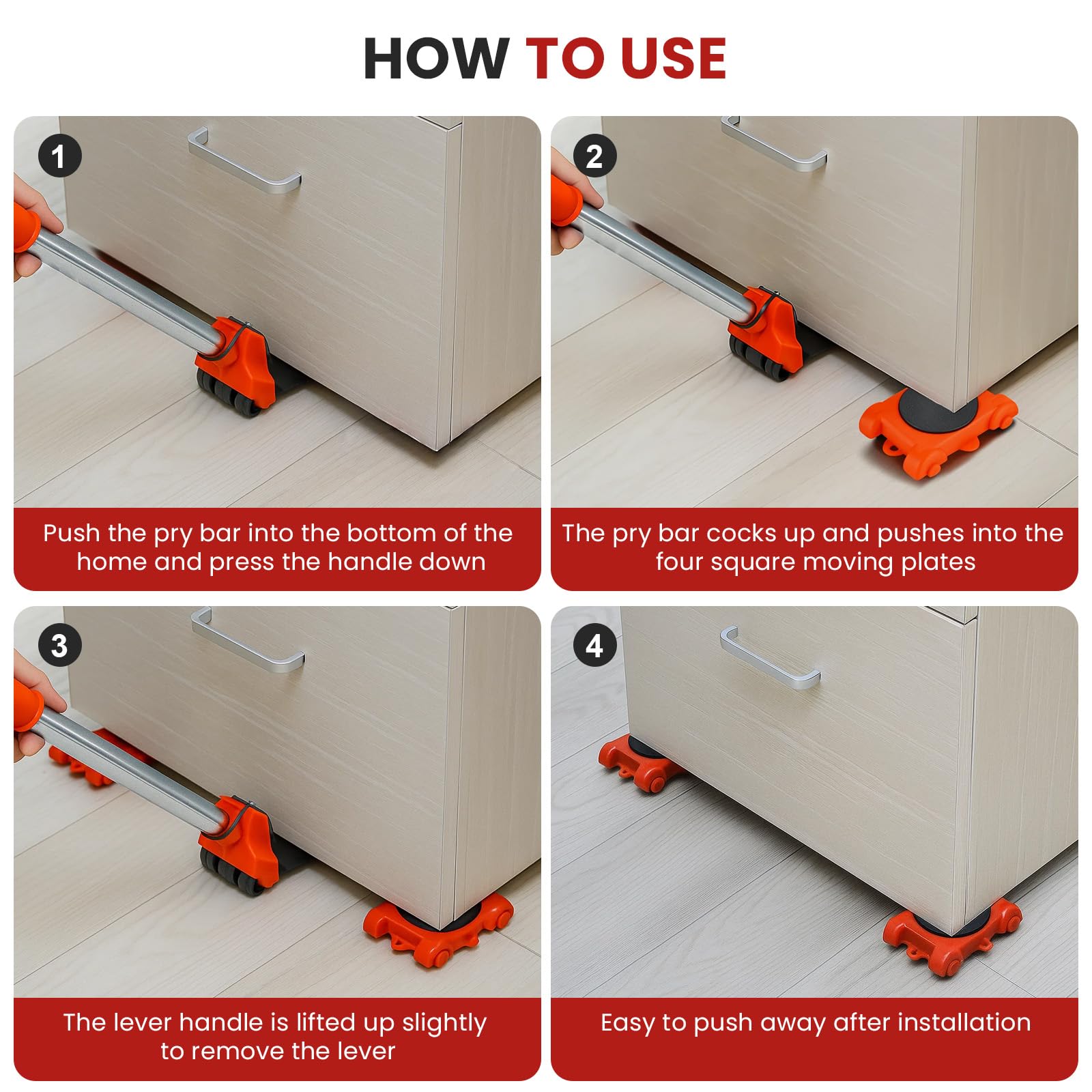 HOW TO USE

1

Push the pry bar into the bottom of the home and press the handle down

2

The pry bar cocks up and pushes into the four square moving plates

3

The lever handle is lifted up slightly to remove the lever

4

Easy to push away after installation