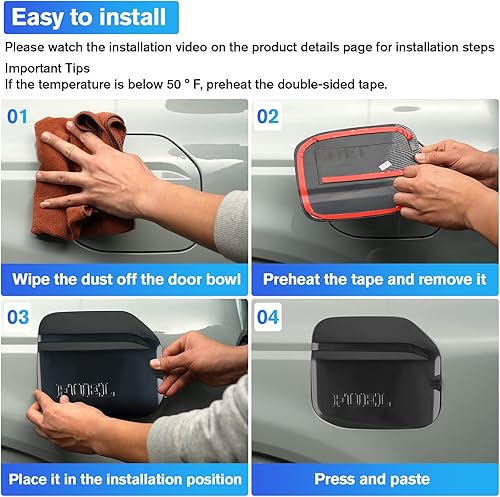 Easy to install

Please watch the installation video on the product details page for installation steps

Important Tips
If the temperature is below 50 ° F, preheat the double-sided tape.

01

Wipe the dust off the door bowl

02

Preheat the tape and remove it

03

FUEL

Place it in the installation position

04

FUEL

Press and paste