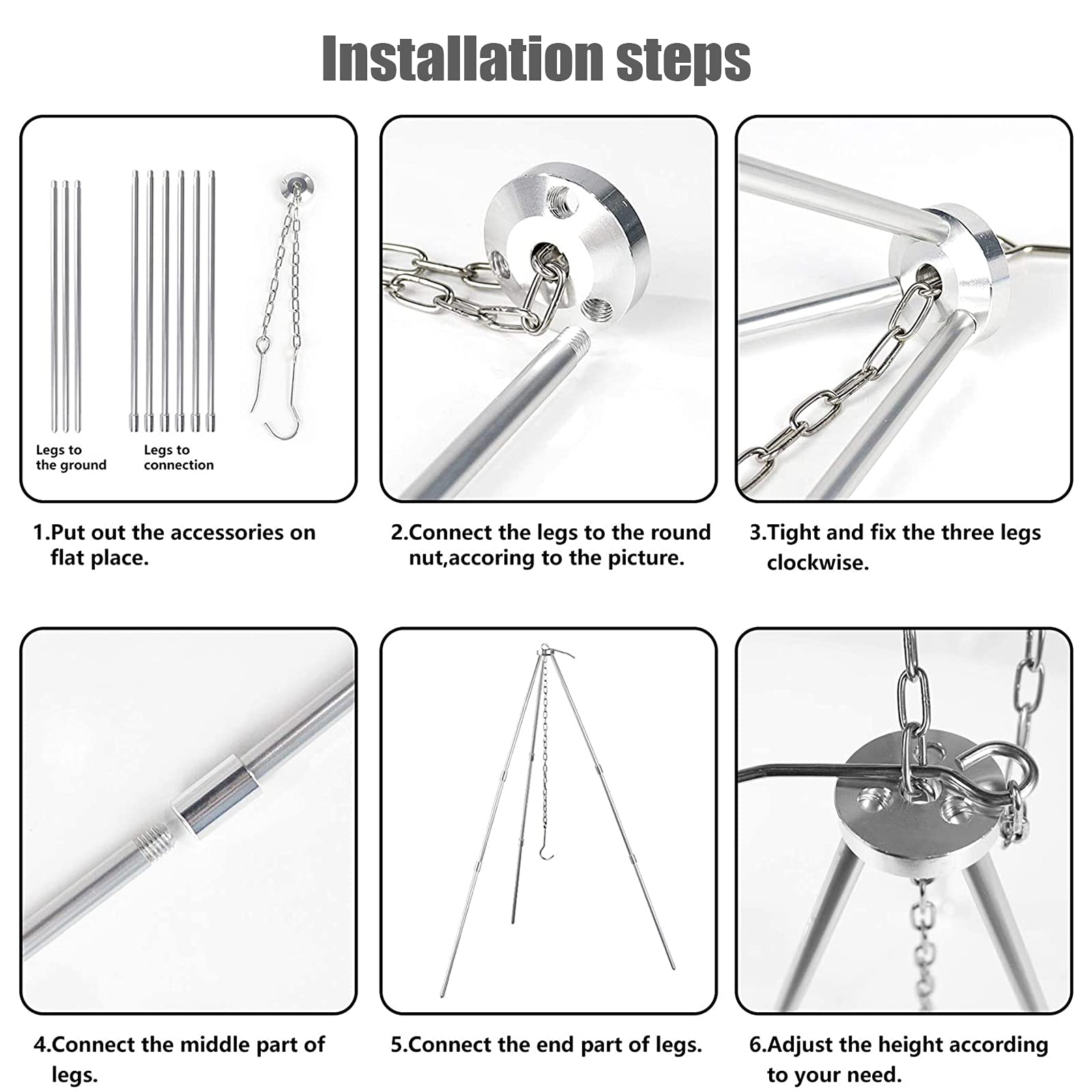 Installation steps

Legs to the ground

Legs to connection

1.Put out the accessories on flat place.

2.Connect the legs to the round nut,accoring to the picture.

3.Tight and fix the three legs clockwise.

4.Connect the middle part of legs.

5.Connect the end part of legs.

6.Adjust the height according to your need.