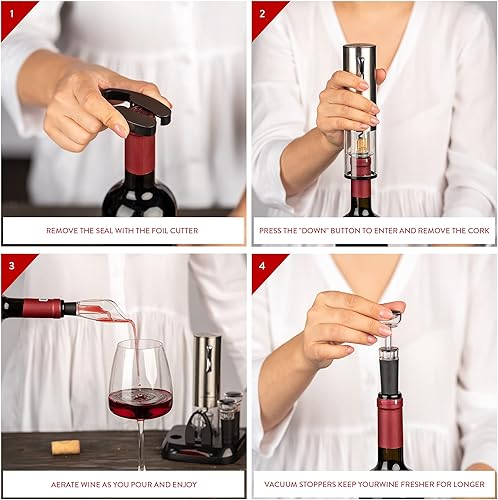 1

REMOVE THE SEAL WITH THE FOIL CUTTER

2

PRESS THE "DOWN" BUTTON TO ENTER AND REMOVE THE CORK

3

AERATE WINE AS YOU POUR AND ENJOY

4

VACUUM STOPPERS KEEP YOURWINE FRESHER FOR LONGER