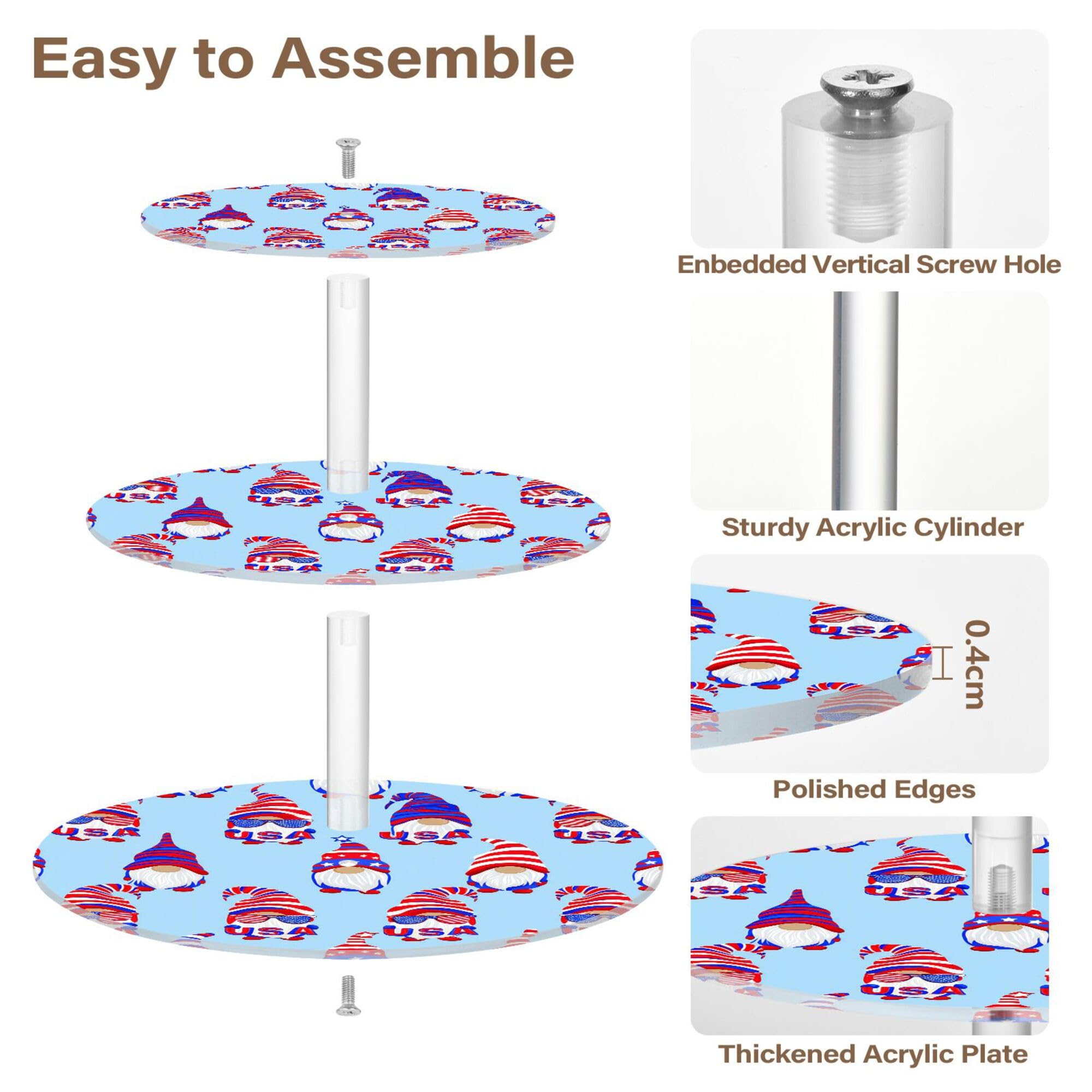 Easy to Assemble

Enbedded Vertical Screw Hole

Sturdy Acrylic Cylinder

0.4cm

Polished Edges

Thickened Acrylic Plate