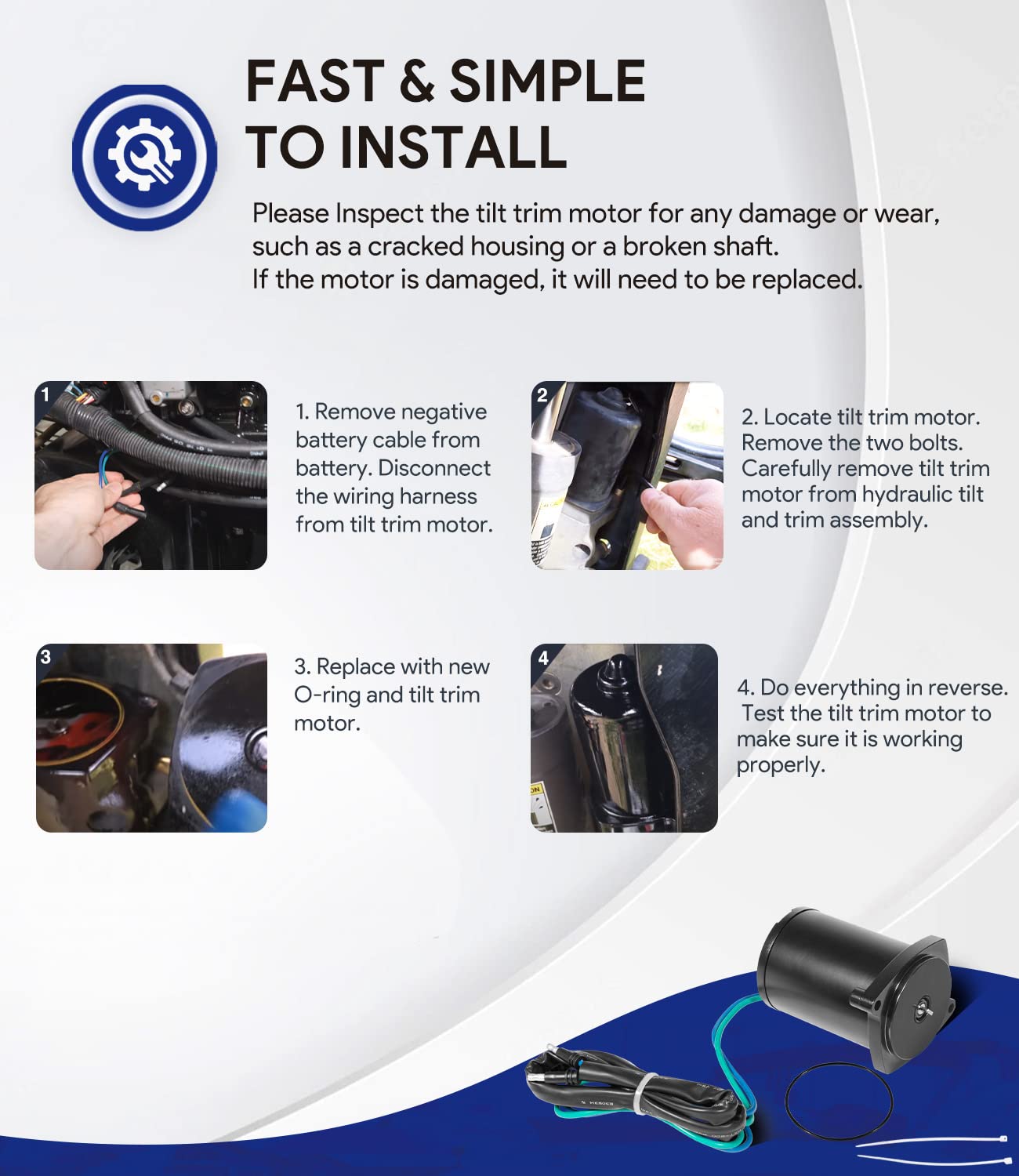 FAST & SIMPLE TO INSTALL

Please Inspect the tilt trim motor for any damage or wear, such as a cracked housing or a broken shaft.
If the motor is damaged, it will need to be replaced.

1

1. Remove negative battery cable from battery. Disconnect the wiring harness from tilt trim motor.

2

2. Locate tilt trim motor. Remove the two bolts. Carefully remove tilt trim motor from hydraulic tilt and trim assembly.

3

3. Replace with new O-ring and tilt trim motor.

4

4. Do everything in reverse. Test the tilt trim motor to make sure it is working properly.