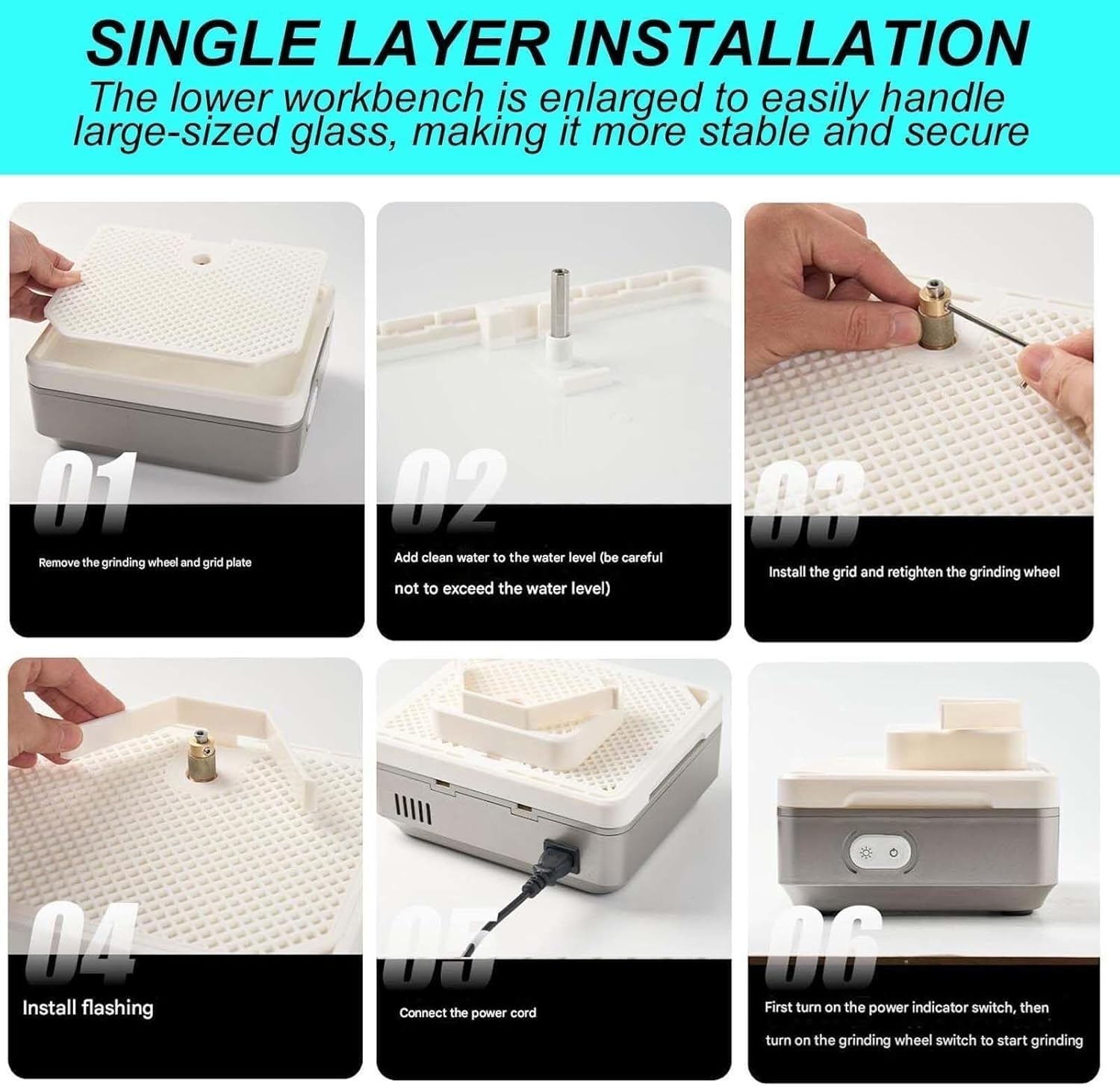 SINGLE LAYER INSTALLATION

The lower workbench is enlarged to easily handle large-sized glass, making it more stable and secure

01

Remove the grinding wheel and grid plate

02

Add clean water to the water level (be careful not to exceed the water level)

03

Install the grid and retighten the grinding wheel

04

Install flashing

05

Connect the power cord

06

First turn on the power indicator switch, then turn on the grinding wheel switch to start grinding