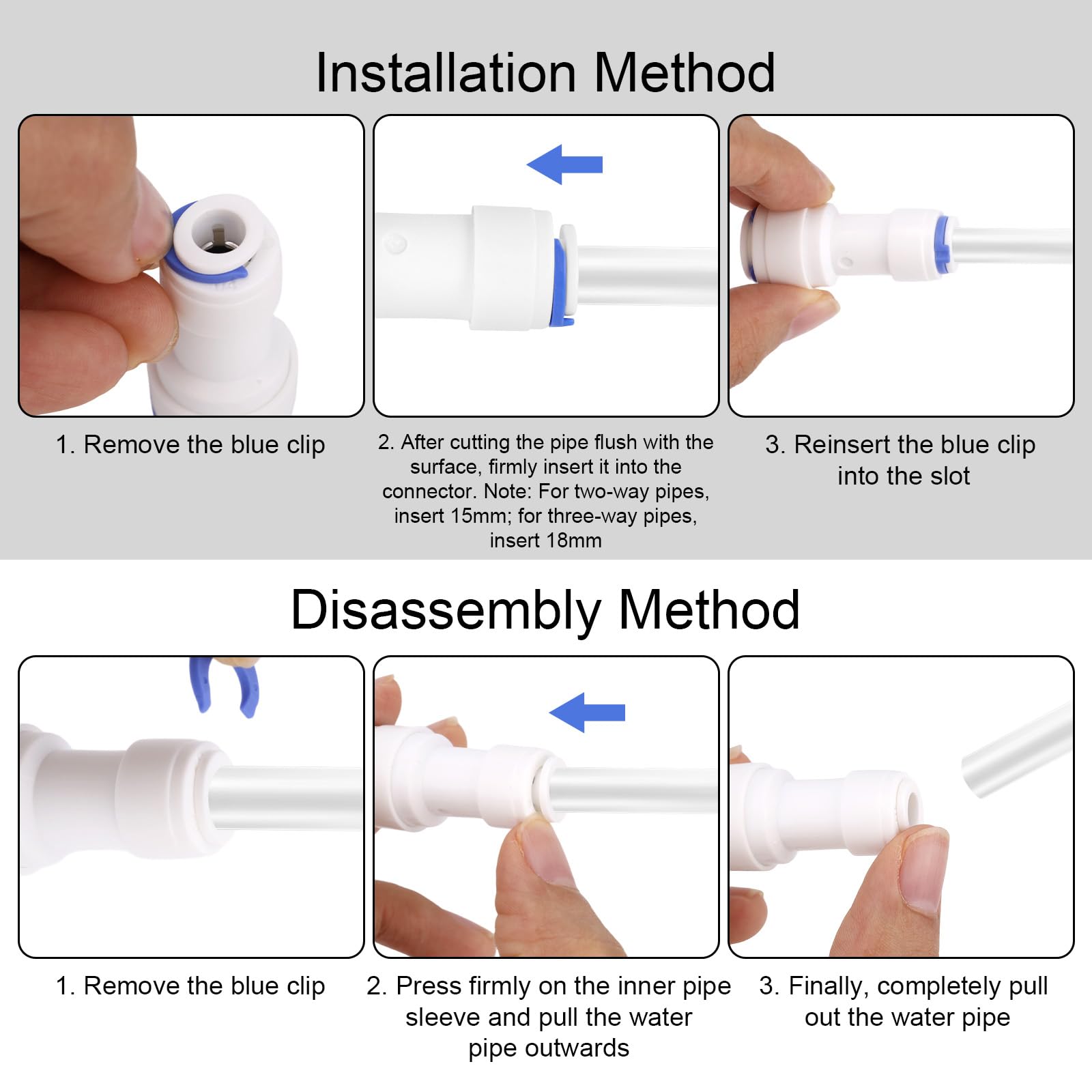 Installation Method

1. Remove the blue clip

2. After cutting the pipe flush with the surface, firmly insert it into the connector. Note: For two-way pipes, insert 15mm; for three-way pipes, insert 18mm

3. Reinsert the blue clip into the slot

Disassembly Method

1. Remove the blue clip

2. Press firmly on the inner pipe sleeve and pull the water pipe outwards

3. Finally, completely pull out the water pipe