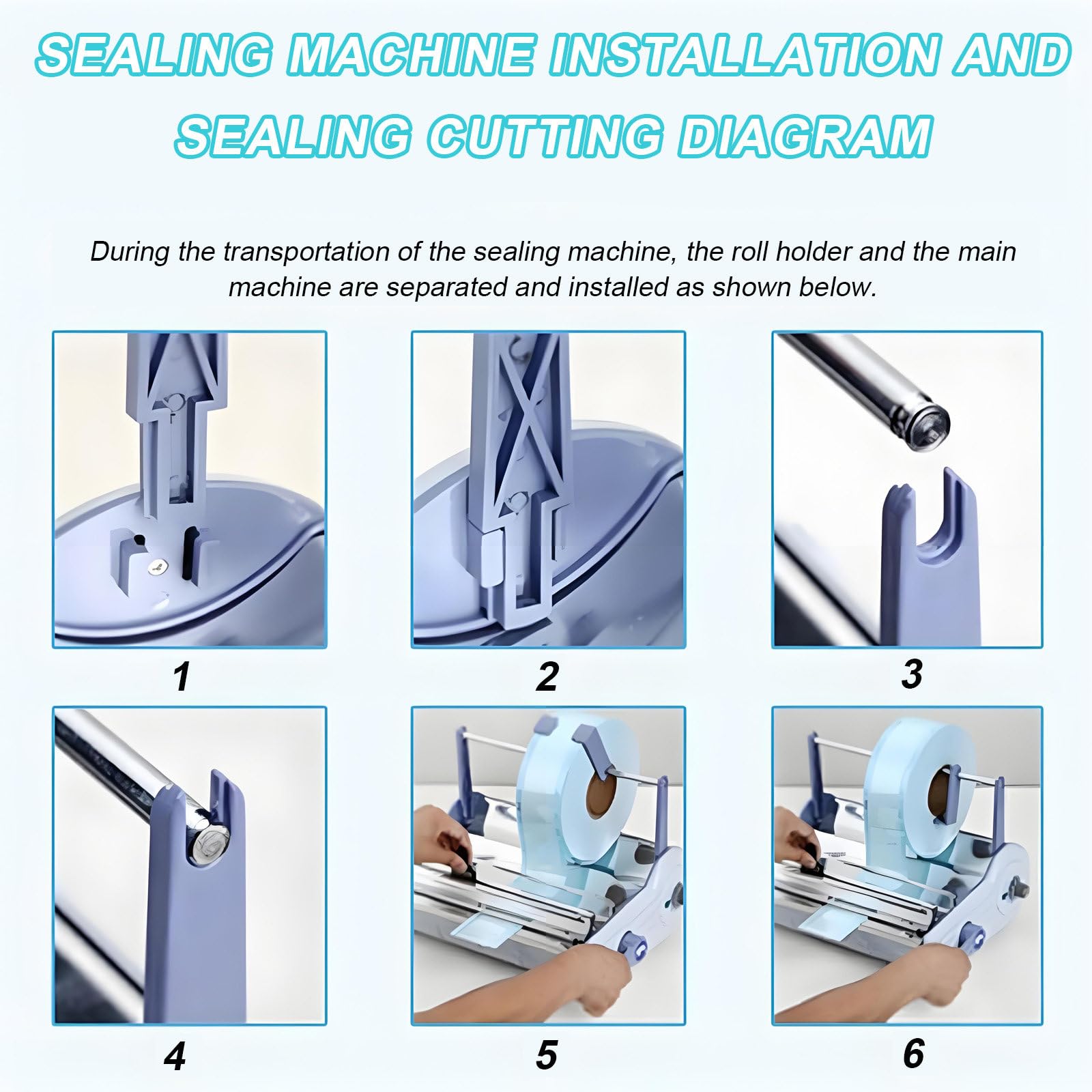 SEALING MACHINE INSTALLATION AND SEALING CUTTING DIAGRAM

During the transportation of the sealing machine, the roll holder and the main machine are separated and installed as shown below.

1

2

3

4

5

6