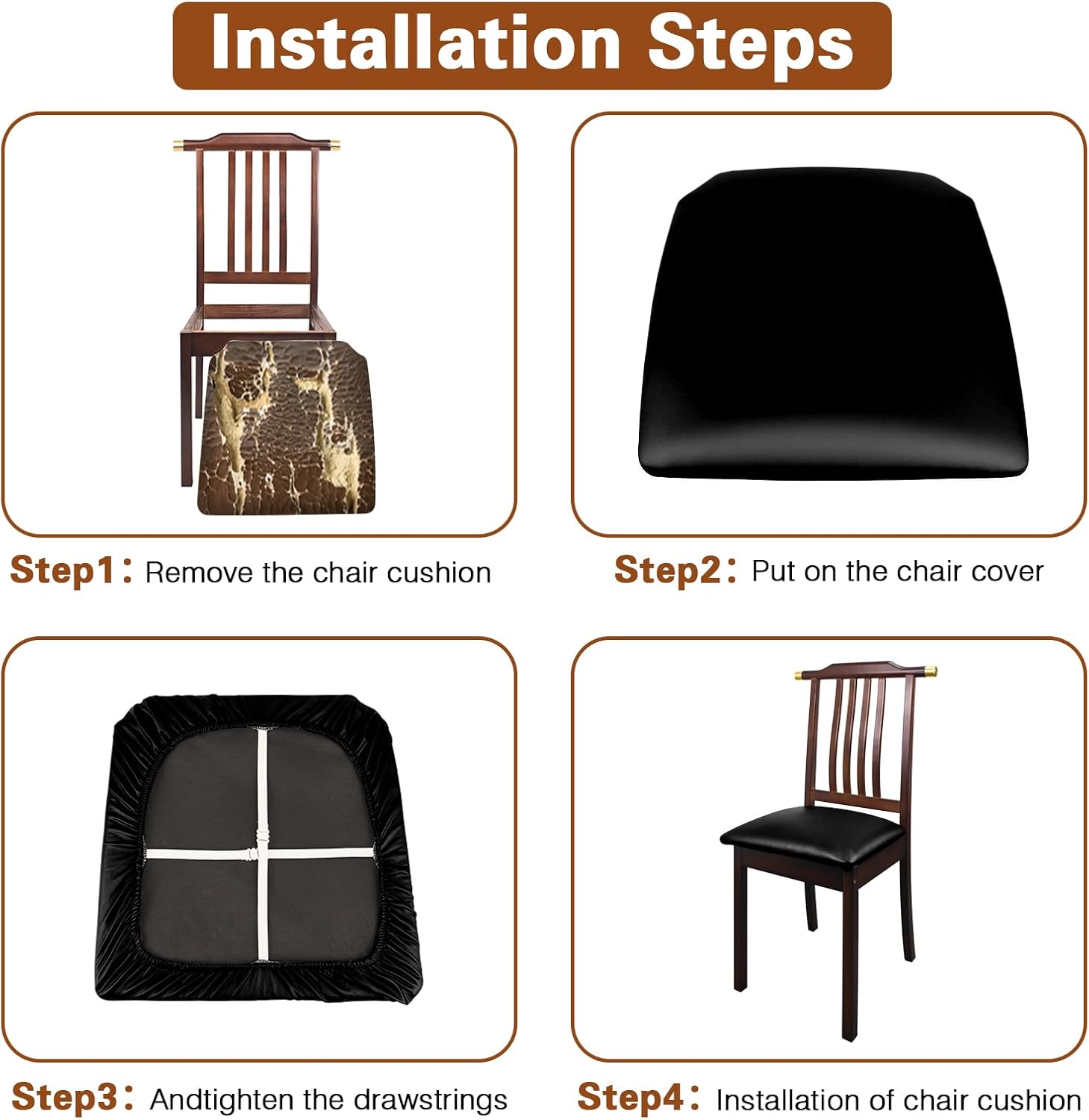 Installation Steps

Step1: Remove the chair cushion

Step2: Put on the chair cover

Step3: Andtighten the drawstrings

Step4: Installation of chair cushion