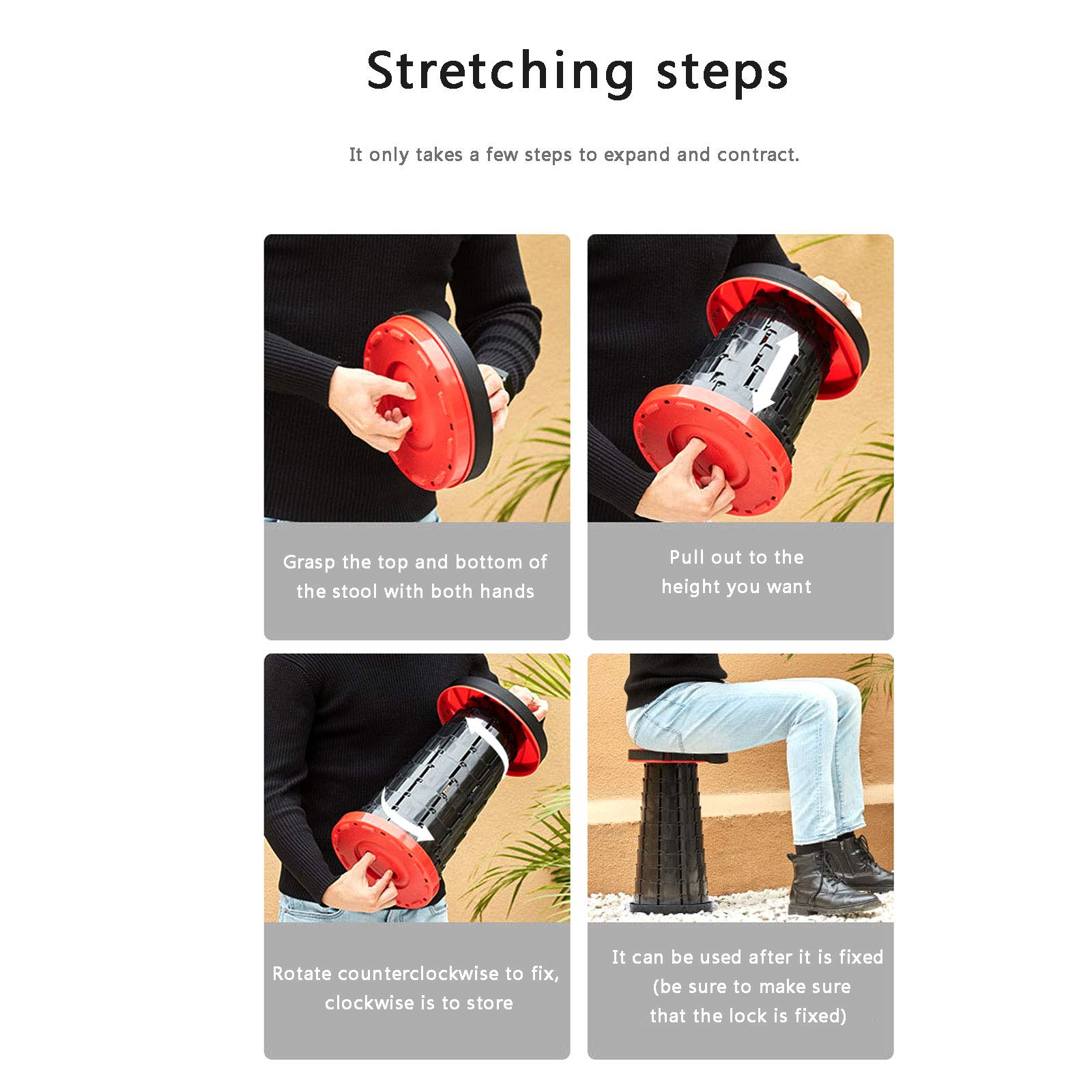 Stretching steps

It only takes a few steps to expand and contract.

Grasp the top and bottom of the stool with both hands

Pull out to the height you want

Rotate counterclockwise to fix, clockwise is to store

It can be used after it is fixed (be sure to make sure that the lock is fixed)