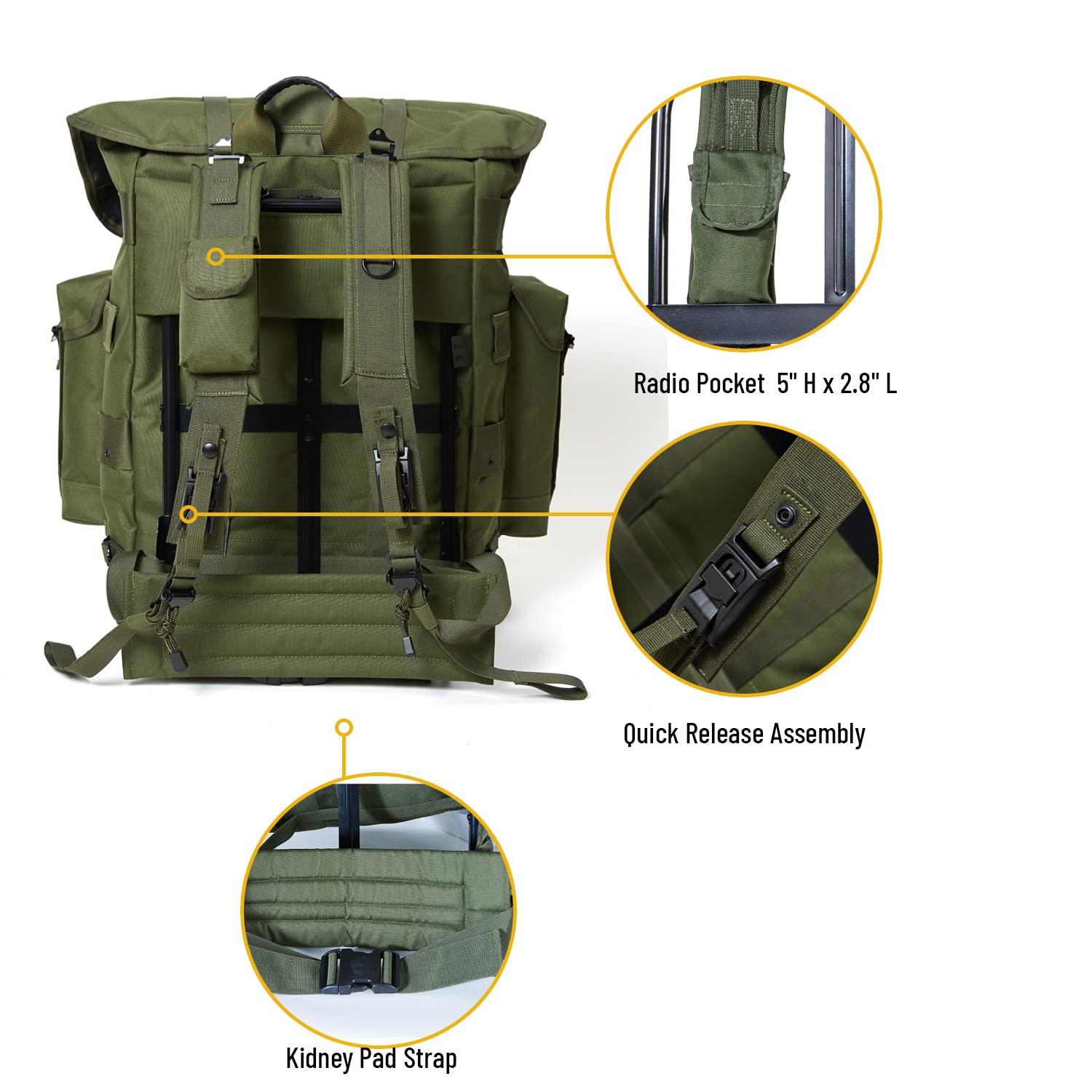 Radio Pocket 5" H x 2.8" L

Quick Release Assembly

Kidney Pad Strap