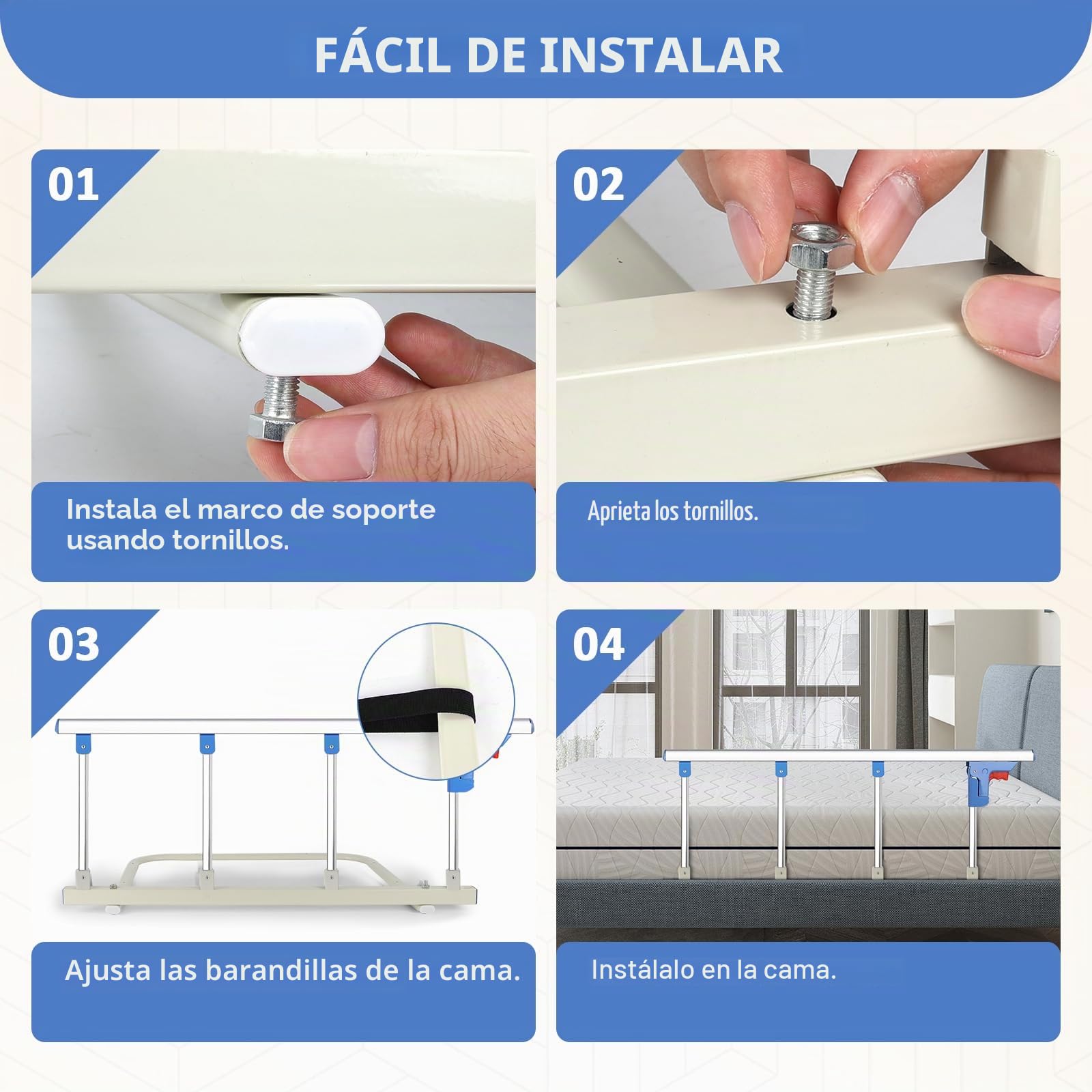 FÁCIL DE INSTALAR

01

Instala el marco de soporte usando tornillos.

02

Aprieta los tornillos.

03

Ajusta las barandillas de la cama.

04

Instálalo en la cama.