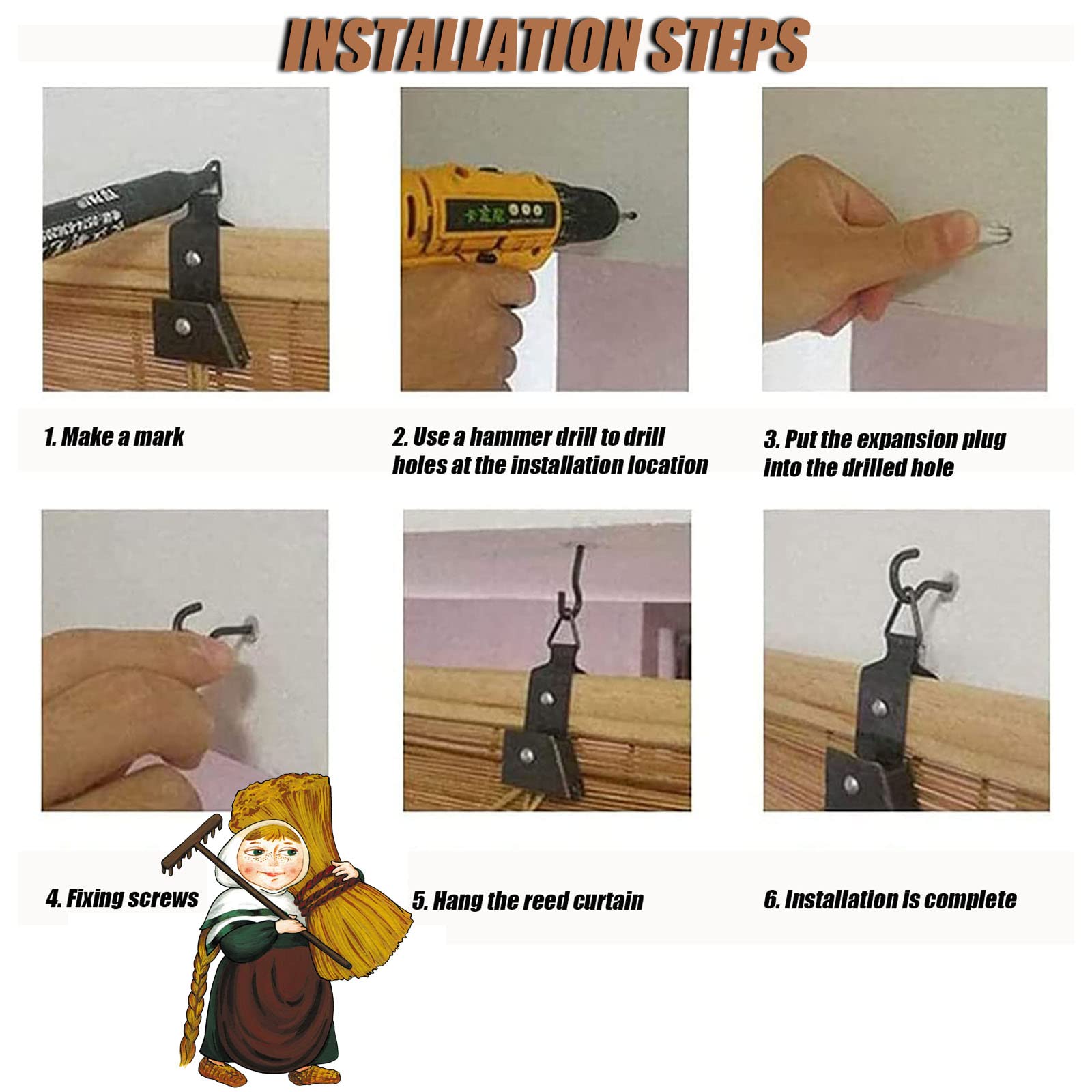 INSTALLATION STEPS

1. Make a mark

2. Use a hammer drill to drill holes at the installation location

3. Put the expansion plug into the drilled hole

4. Fixing screws

5. Hang the reed curtain

6. Installation is complete