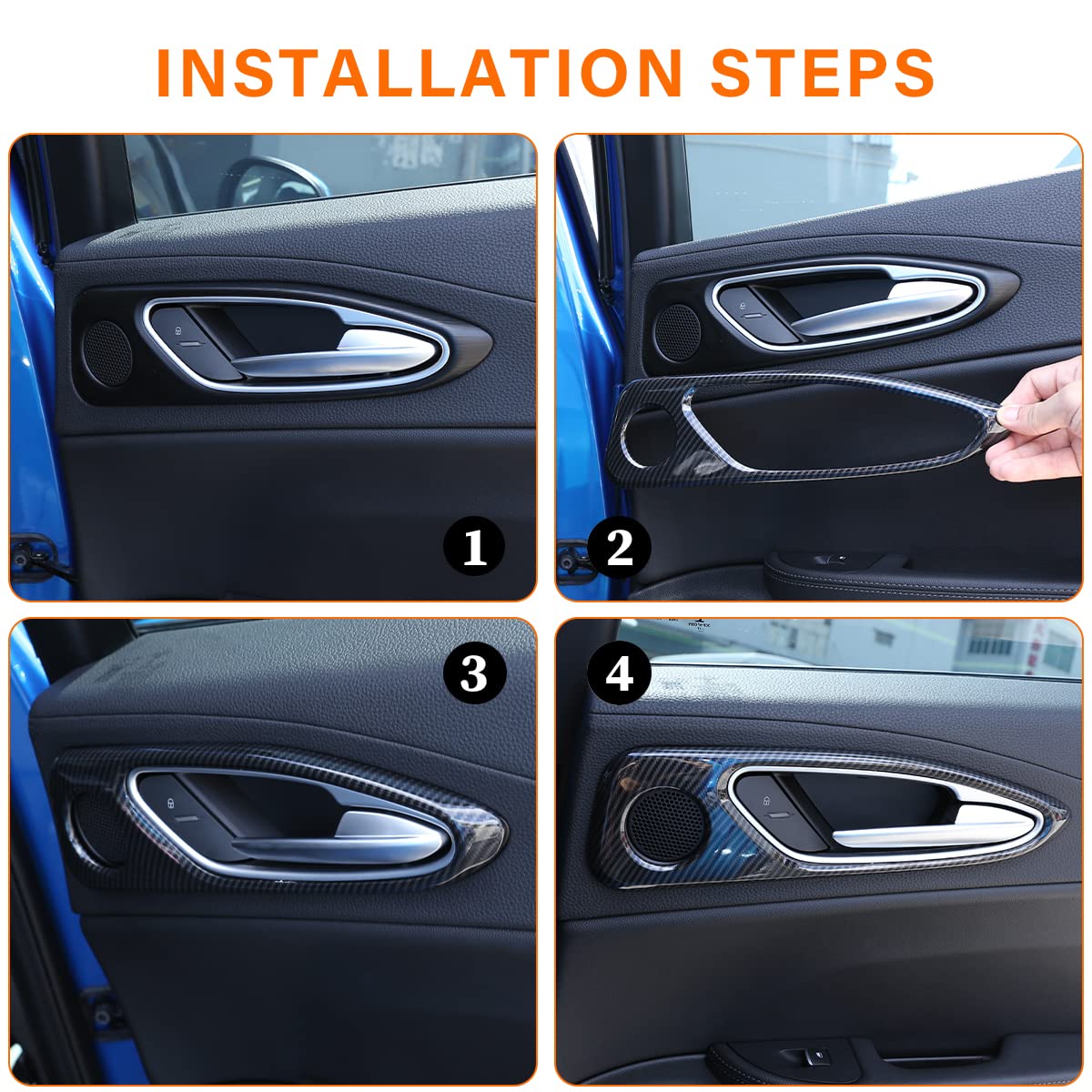 INSTALLATION STEPS

1

2

3

4