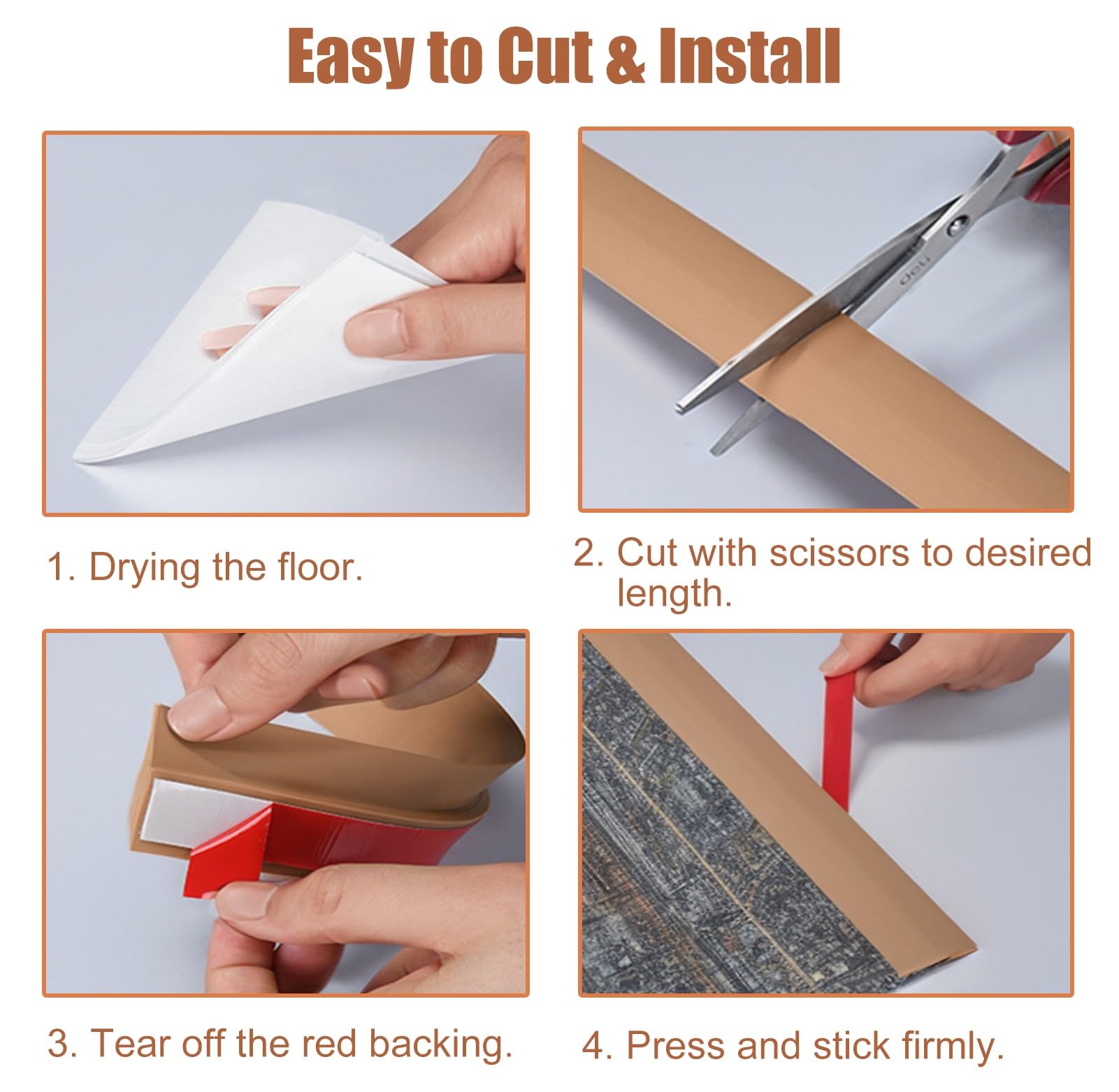 Easy to Cut & Install

deli

1. Drying the floor.

2. Cut with scissors to desired length.

3. Tear off the red backing.

4. Press and stick firmly.