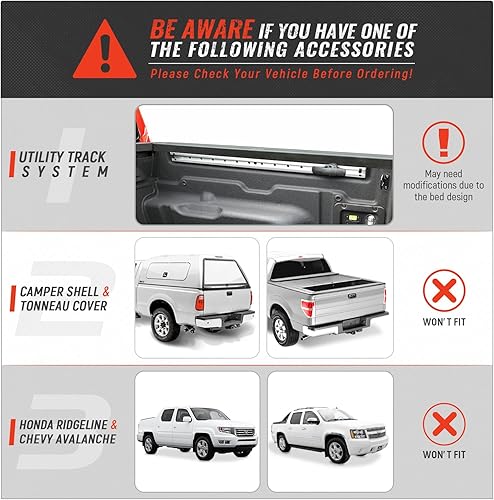 BE AWARE IF YOU HAVE ONE OF THE FOLLOWING ACCESSORIES

Please Check Your Vehicle Before Ordering!

1

UTILITY TRACK SYSTEM

May need modifications due to the bed design

2

CAMPER SHELL & TONNEAU COVER

WON'T FIT

3

HONDA RIDGELINE & CHEVY AVALANCHE

WON'T FIT