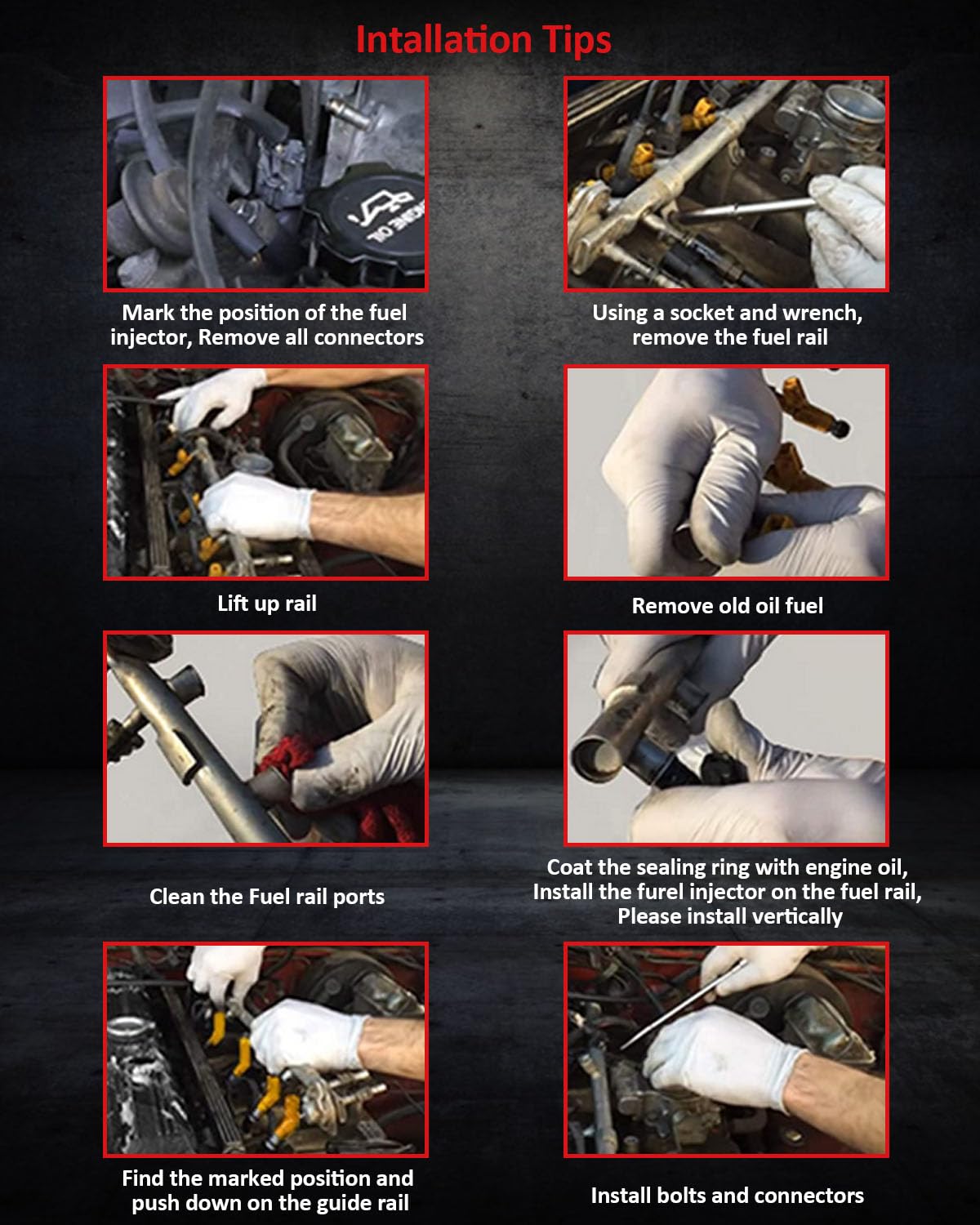 Intallation Tips

ENGINE OIL

Mark the position of the fuel injector, Remove all connectors

Using a socket and wrench, remove the fuel rail

Lift up rail

Remove old oil fuel

Clean the Fuel rail ports

Coat the sealing ring with engine oil, Install the furel injector on the fuel rail, Please install vertically

Find the marked position and push down on the guide rail

Install bolts and connectors