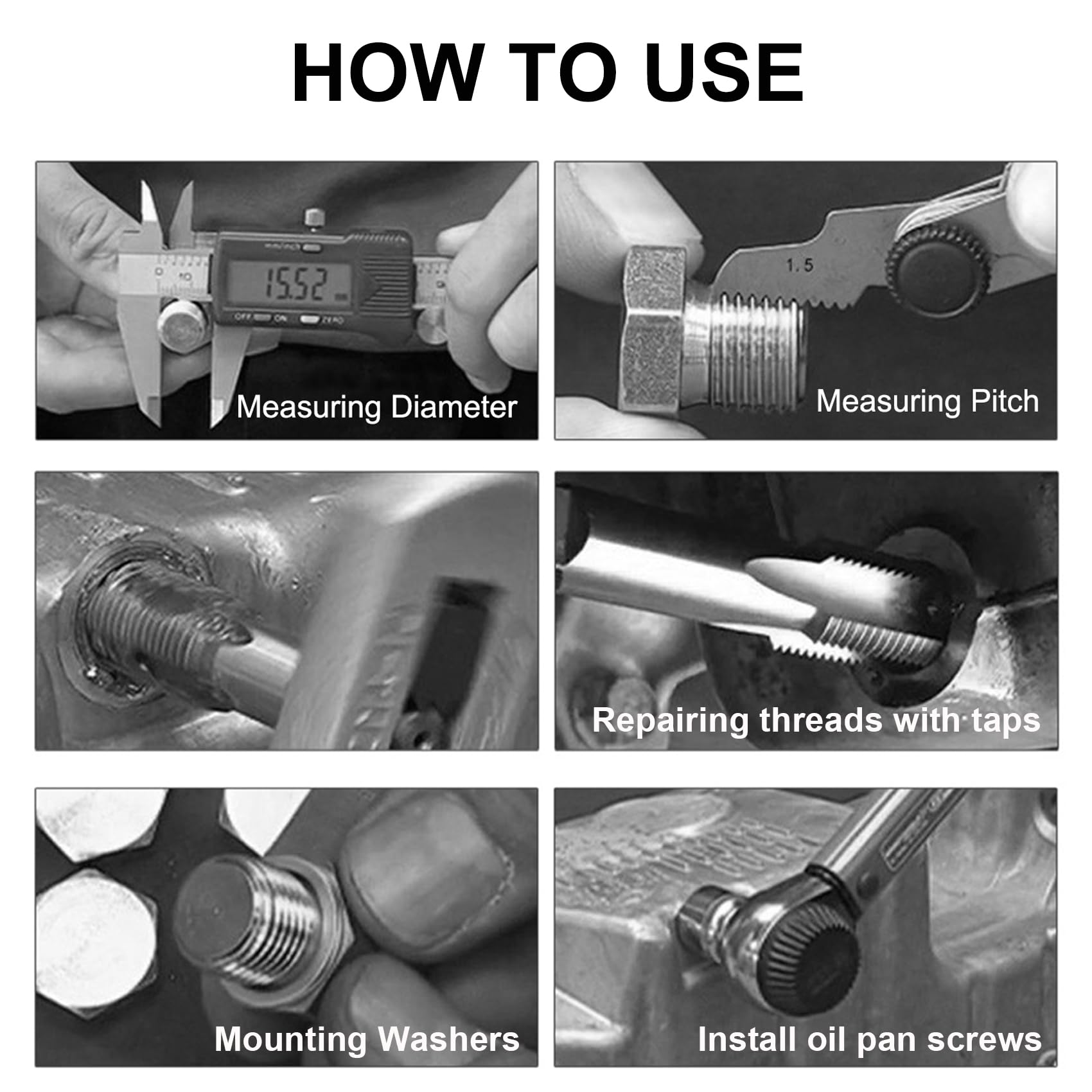 HOW TO USE

15.52 mm

OFF ON ZERO

Measuring Diameter

1.5

Measuring Pitch

Repairing threads with taps

Mounting Washers

Install oil pan screws