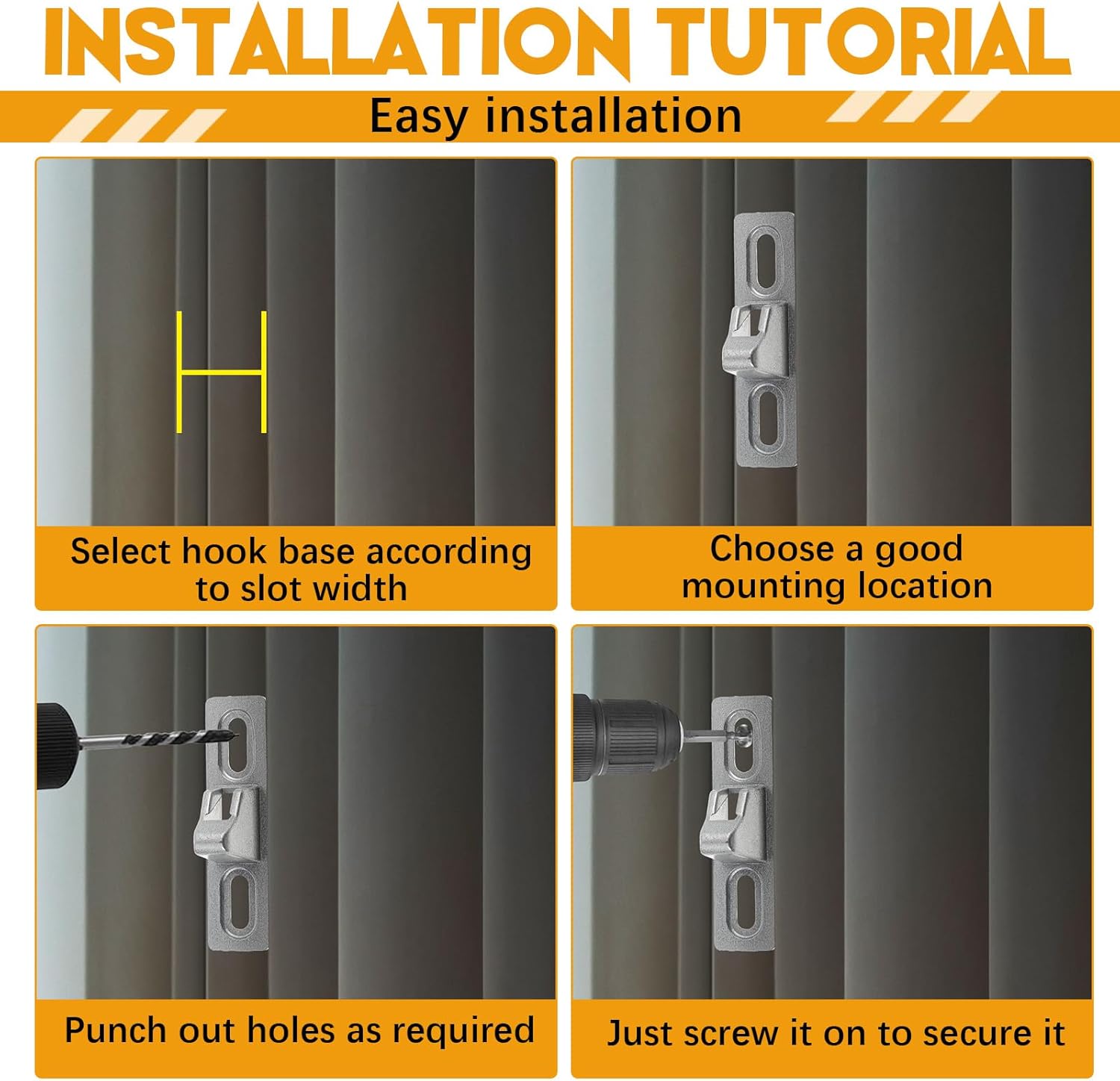 INSTALLATION TUTORIAL

Easy installation

Select hook base according to slot width

Choose a good mounting location

Punch out holes as required

Just screw it on to secure it